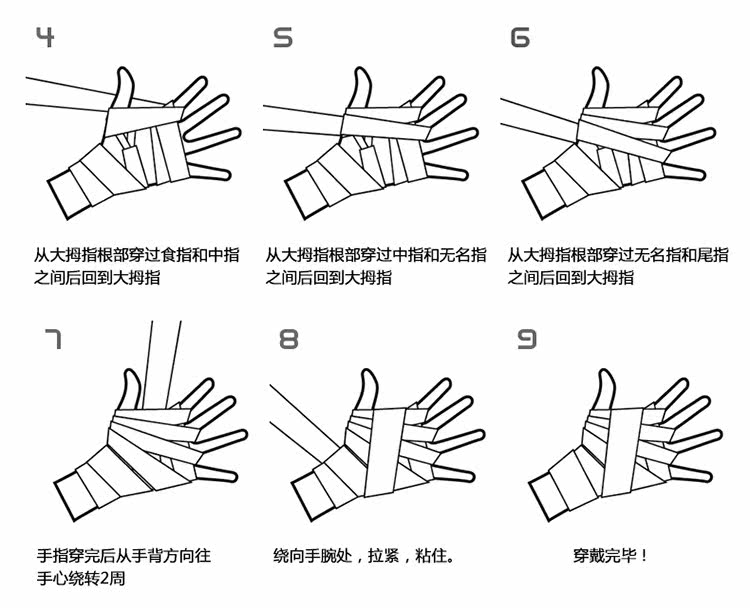 4

从大拇指根部穿过食指和中指之间后回到大拇指

5

从大拇指根部穿过中指和无名指之间后回到大拇指

6

从大拇指根部穿过无名指和尾指之间后回到大拇指

7

手指穿完后从手背方向往手心绕转2周

8

绕向手腕处，拉紧，粘住。

9

穿戴完毕！