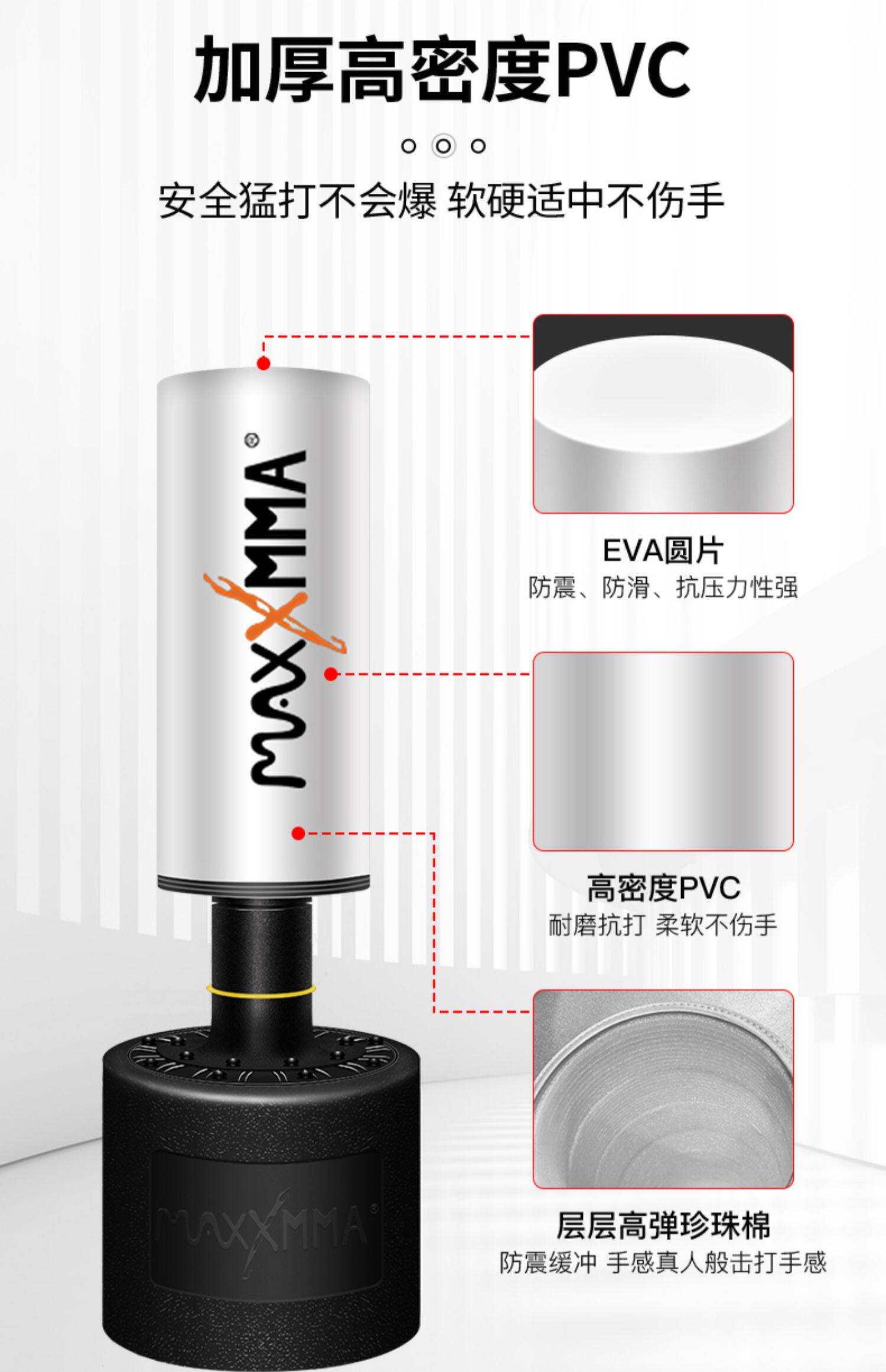 加厚高密度PVC

安全猛打不会爆 软硬适中不伤手

MAXXMMA®

EVA圆片
防震、防滑、抗压力性强

高密度PVC
耐磨抗打 柔软不伤手

层层高弹珍珠棉
防震缓冲 手感真人般击打手感

MAXXMMA®