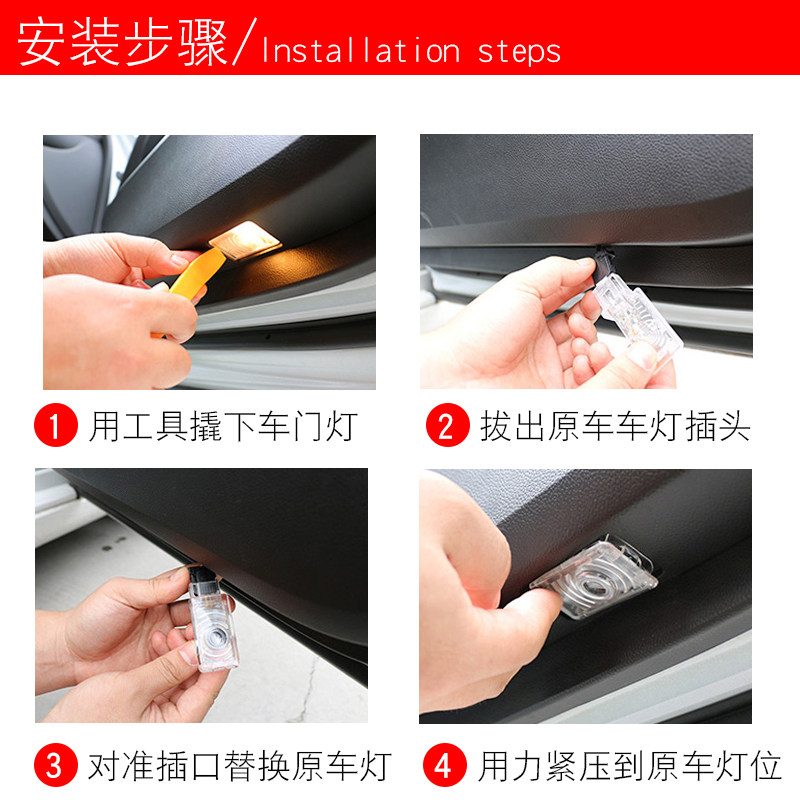 安装步骤/Installation steps

1 用工具撬下车门灯

2 拔出原车车灯插头

3 对准插口替换原车灯

4 用力紧压到原车灯位