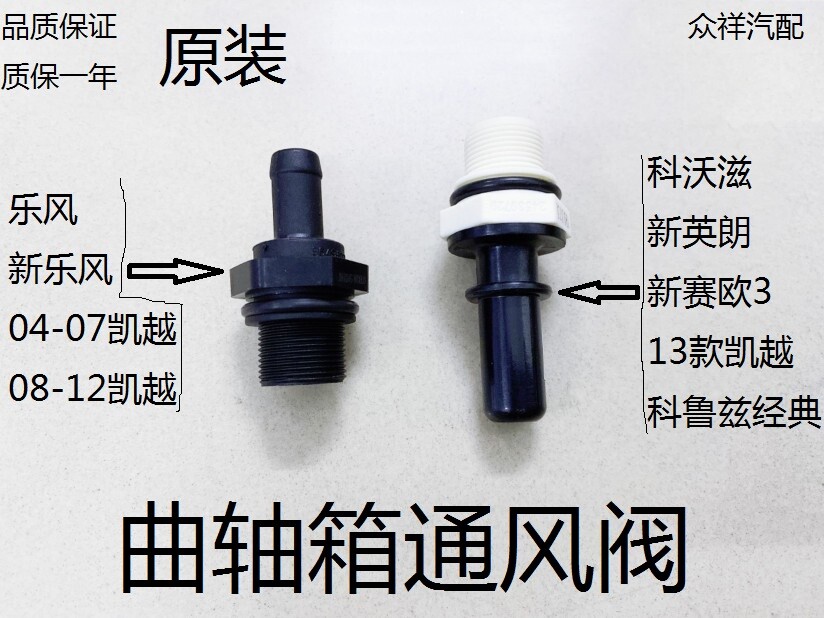 品质保证
质保一年
原装
众祥汽配

乐风
新乐风
04-07凯越
08-12凯越

科沃滋
新英朗
新赛欧3
13款凯越
科鲁兹经典

曲轴箱通风阀