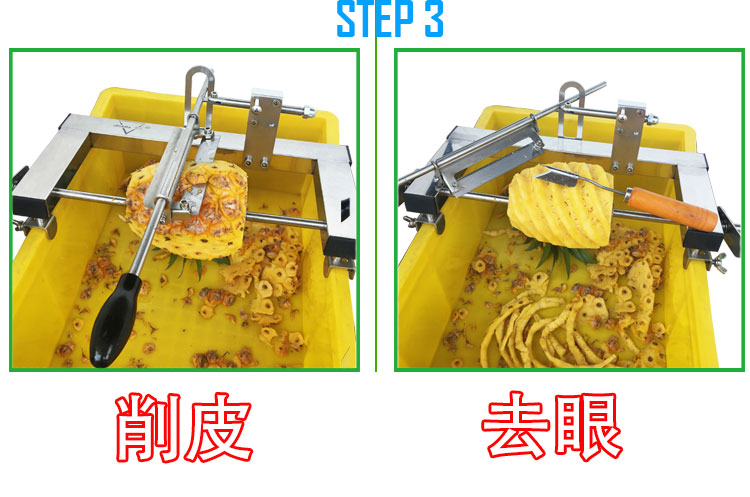 STEP 3

削皮

去眼