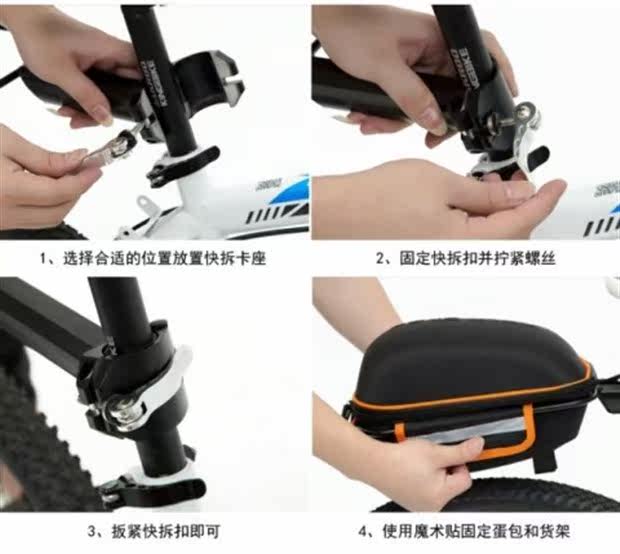 1、选择合适的位置放置快拆卡座

2、固定快拆扣并拧紧螺丝

3、扳紧快拆扣即可

4、使用魔术贴固定蛋包和货架