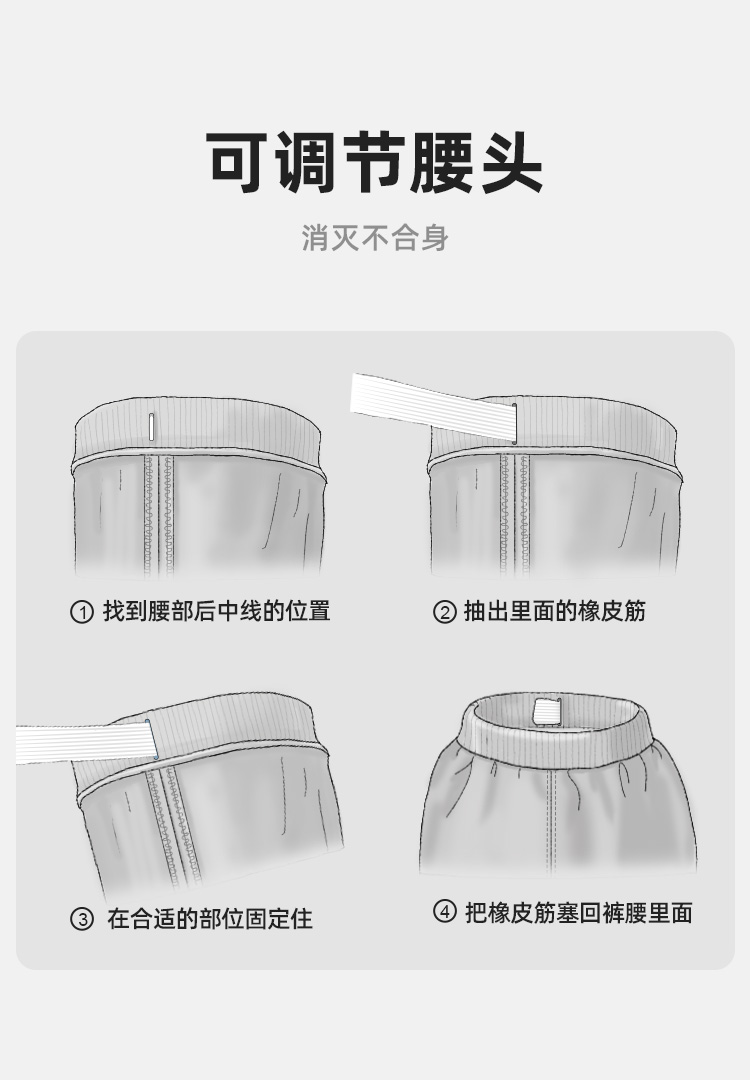 可调节腰头

消灭不合身

① 找到腰部后中线的位置

② 抽出里面的橡皮筋

③ 在合适的部位固定住

④ 把橡皮筋塞回裤腰里面