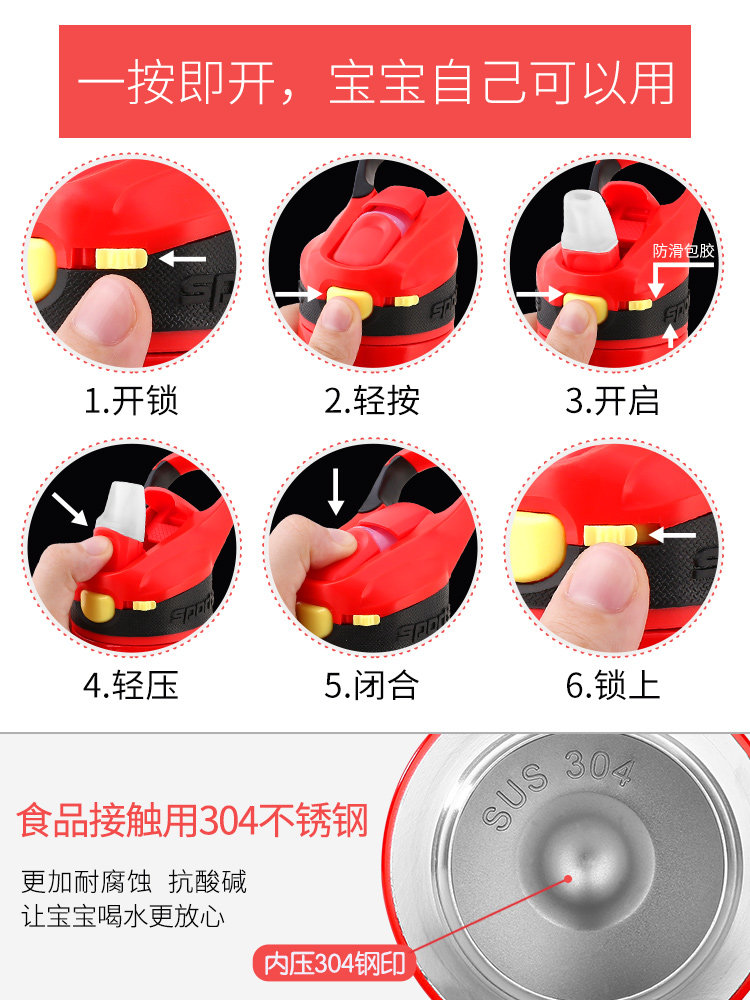 一按即开，宝宝自己可以用

防滑包胶

1.开锁

2.轻按

3.开启

4.轻压

5.闭合

6.锁上

食品接触用304不锈钢

更加耐腐蚀 抗酸碱
让宝宝喝水更放心

SUS 304

内压304钢印