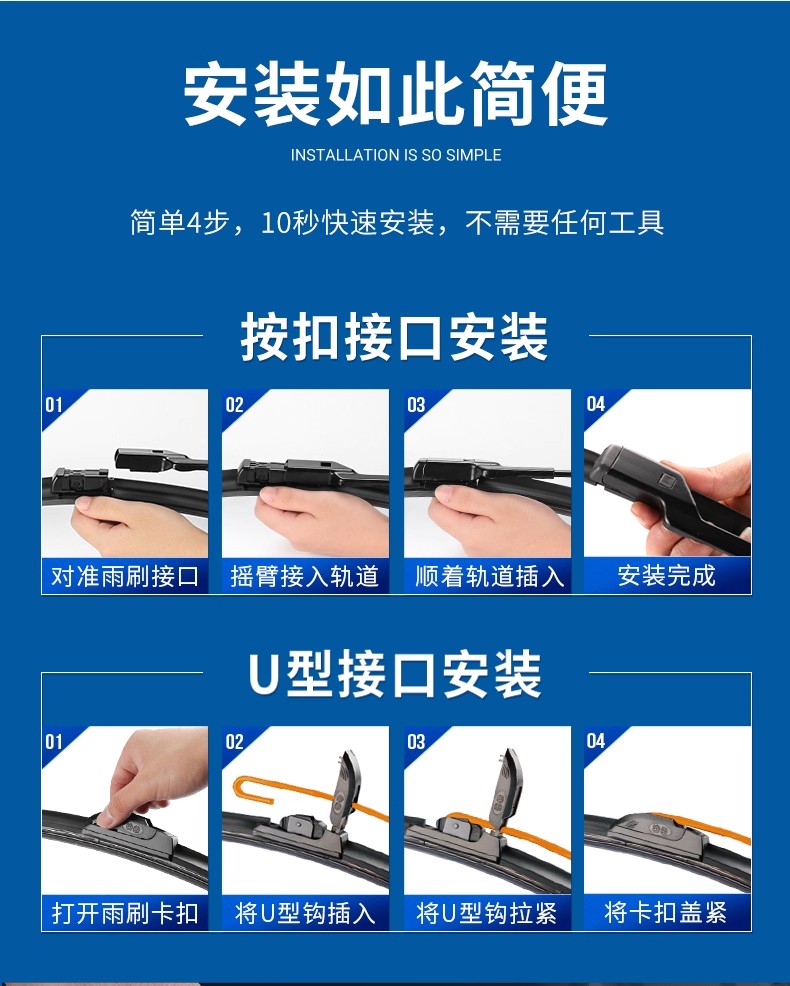 安装如此简便
INSTALLATION IS SO SIMPLE

简单4步，10秒快速安装，不需要任何工具

按扣接口安装

01
对准雨刷接口

02
摇臂接入轨道

03
顺着轨道插入

04
安装完成

U型接口安装

01
打开雨刷卡扣

02
将U型钩插入

03
将U型钩拉紧

04
将卡扣盖紧