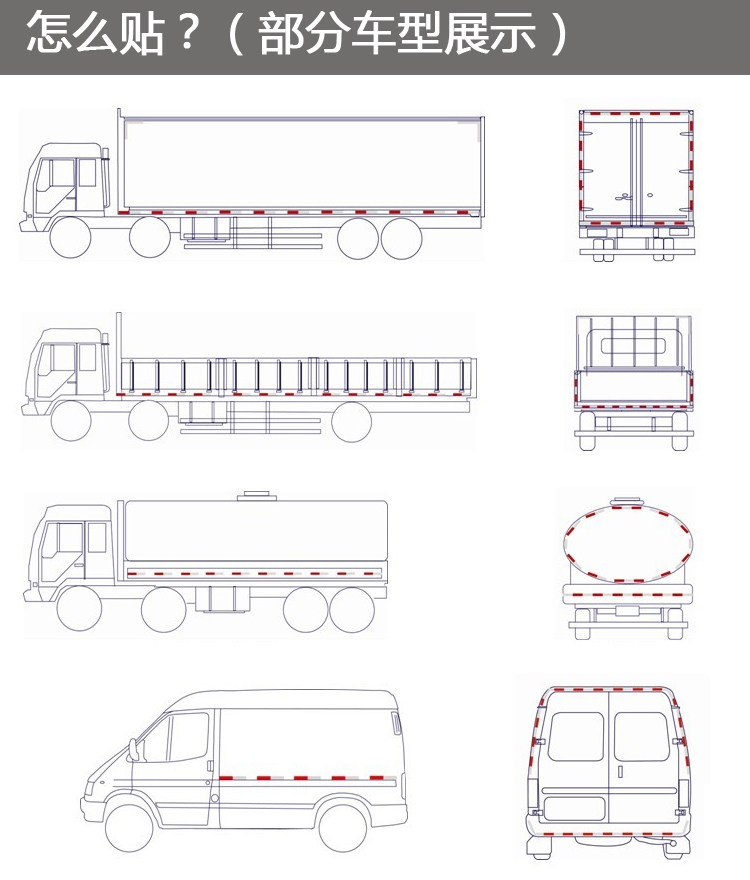 怎么贴？（部分车型展示）