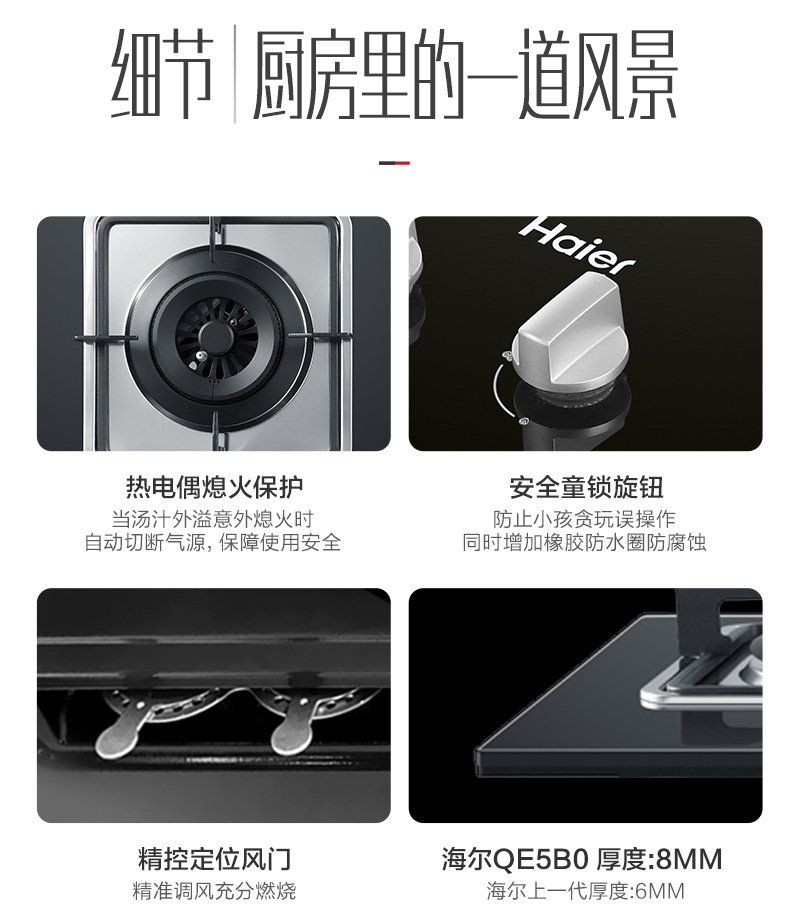 细节 | 厨房里的一道风景

Haier

热电偶熄火保护
当汤汁外溢意外熄火时
自动切断气源，保障使用安全

安全童锁旋钮
防止小孩贪玩误操作
同时增加橡胶防水圈防腐蚀

精控定位风门
精准调风充分燃烧

海尔QE5B0 厚度:8MM
海尔上一代厚度:6MM