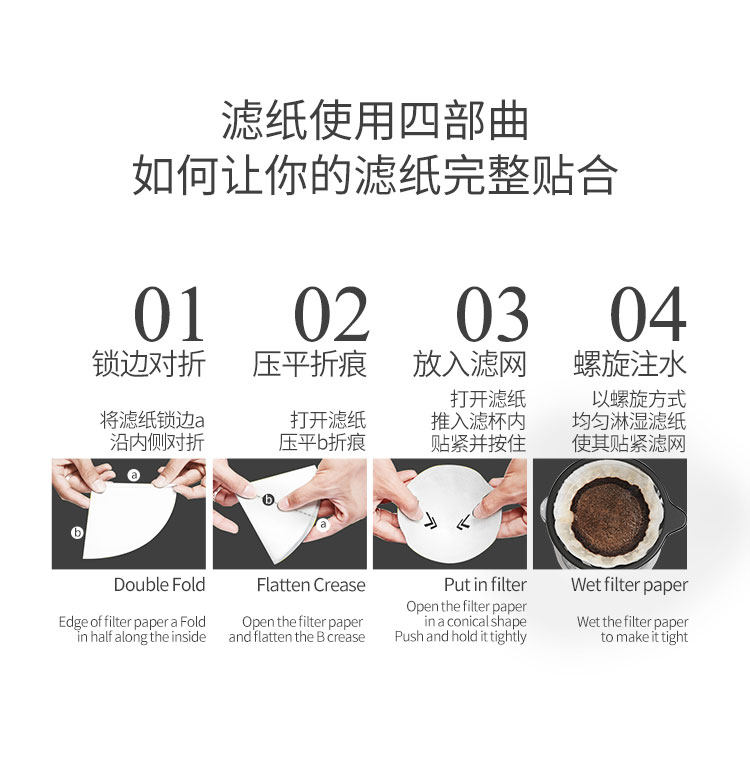 滤纸使用四部曲
如何让你的滤纸完整贴合

01
锁边对折

将滤纸锁边a
沿内侧对折

a
b

Double Fold

Edge of filter paper a Fold in half along the inside

02
压平折痕

打开滤纸
压平b折痕

b
a

Flatten Crease

Open the filter paper and flatten the B crease

03
放入滤网

打开滤纸
推入滤杯内
贴紧并按住

Put in filter

Open the filter paper in a conical shape
Push and hold it tightly

04
螺旋注水

以螺旋方式
均匀淋湿滤纸
使其贴紧滤网

Wet filter paper

Wet the filter paper to make it tight