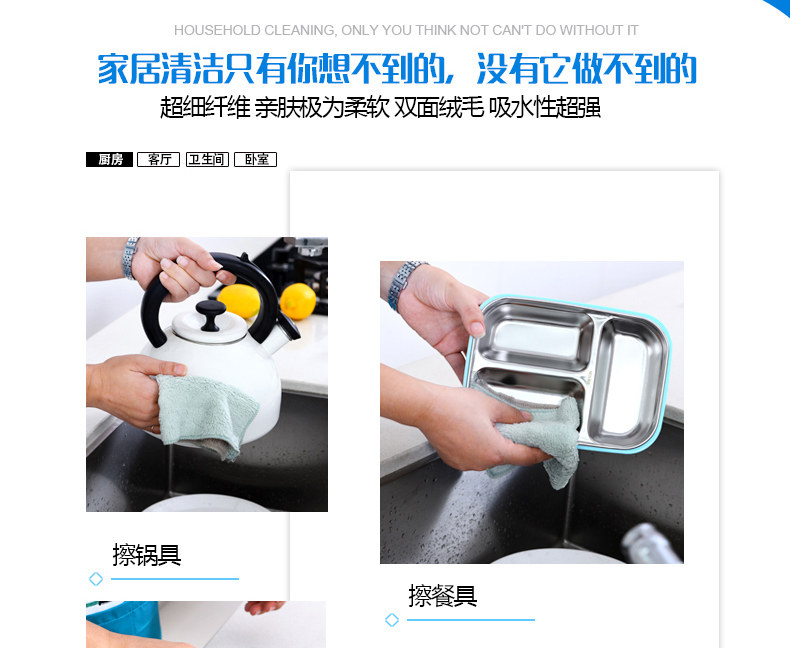 HOUSEHOLD CLEANING, ONLY YOU THINK NOT CAN'T DO WITHOUT IT

家居清洁只有你想不到的，没有它做不到的

超细纤维 亲肤极为柔软 双面绒毛 吸水性超强

厨房 客厅 卫生间 卧室

擦锅具

擦餐具