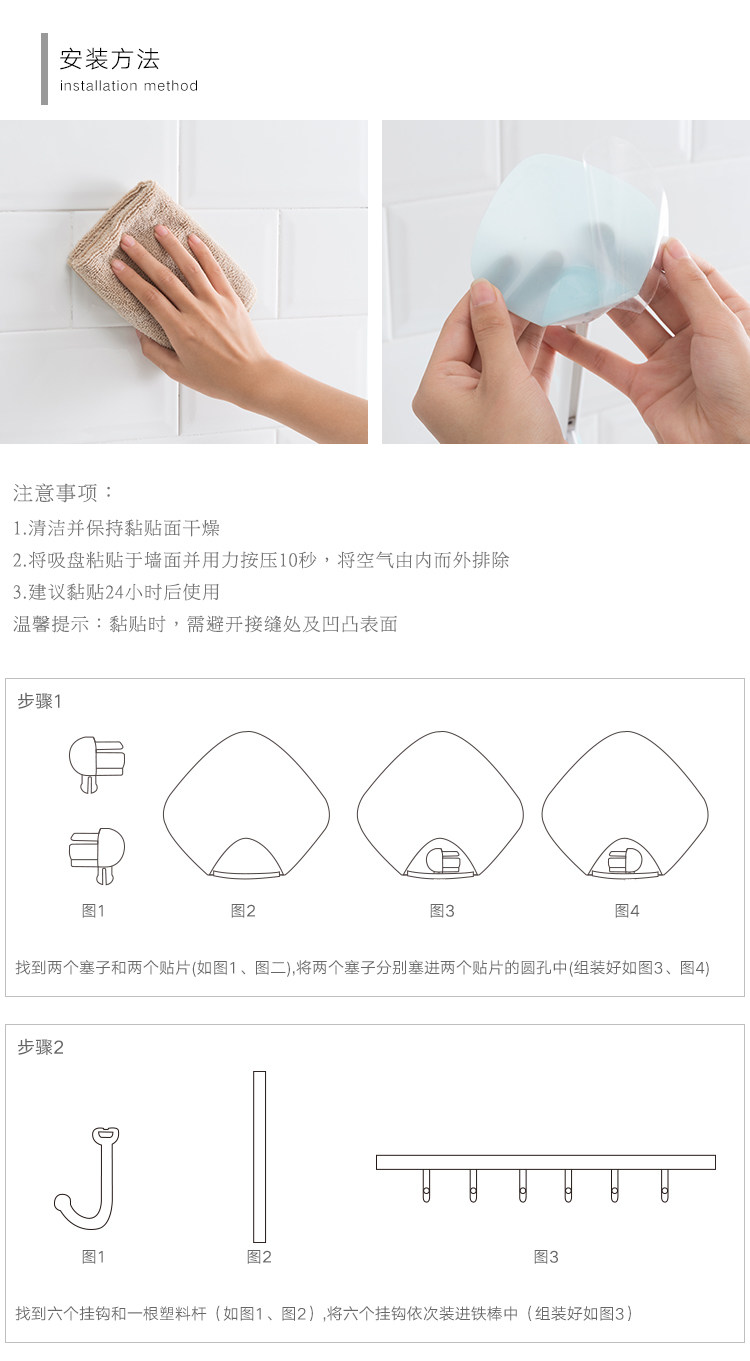 安装方法
installation method

注意事项：
1.清洁并保持黏贴面干燥
2.将吸盘粘贴于墙面并用力按压10秒，将空气由内而外排除
3.建议黏贴24小时后使用
温馨提示：黏贴时，需避开接缝处及凹凸表面

步骤1

图1 图2 图3 图4

找到两个塞子和两个贴片(如图1、图二),将两个塞子分别塞进两个贴片的圆孔中(组装好如图3、图4)

步骤2

图1 图2 图3

找到六个挂钩和一根塑料杆（如图1、图2）,将六个挂钩依次装进铁棒中（组装好如图3）