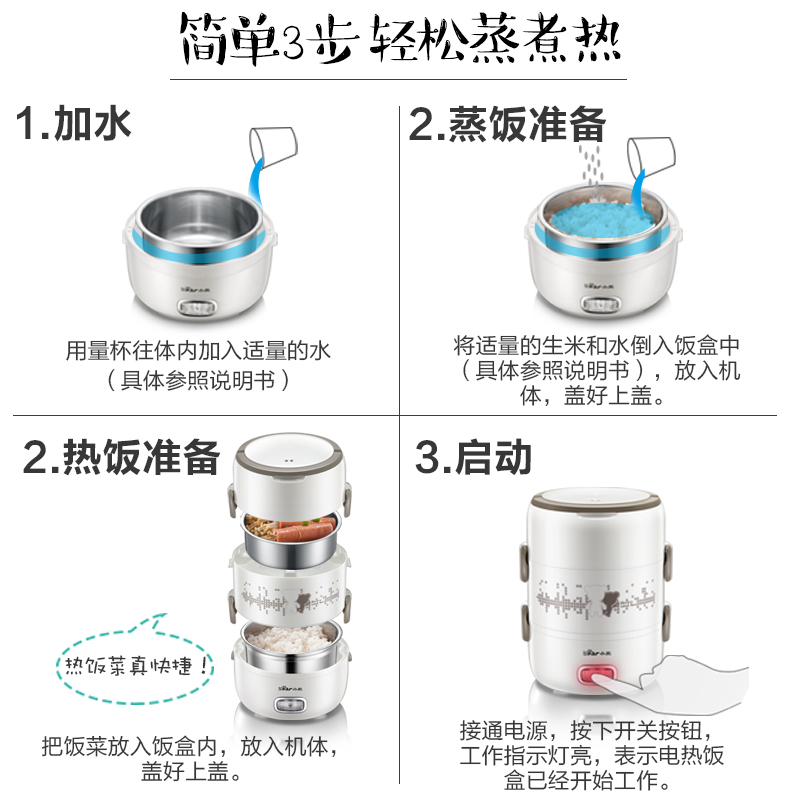 简单3步 轻松蒸煮热

1.加水

用量杯往体内加入适量的水
（具体参照说明书）

2.蒸饭准备

将适量的生米和水倒入饭盒中（具体参照说明书），放入机体，盖好上盖。

2.热饭准备

热饭菜真快捷！

把饭菜放入饭盒内，放入机体，盖好上盖。

3.启动

接通电源，按下开关按钮，工作指示灯亮，表示电热饭盒已经开始工作。