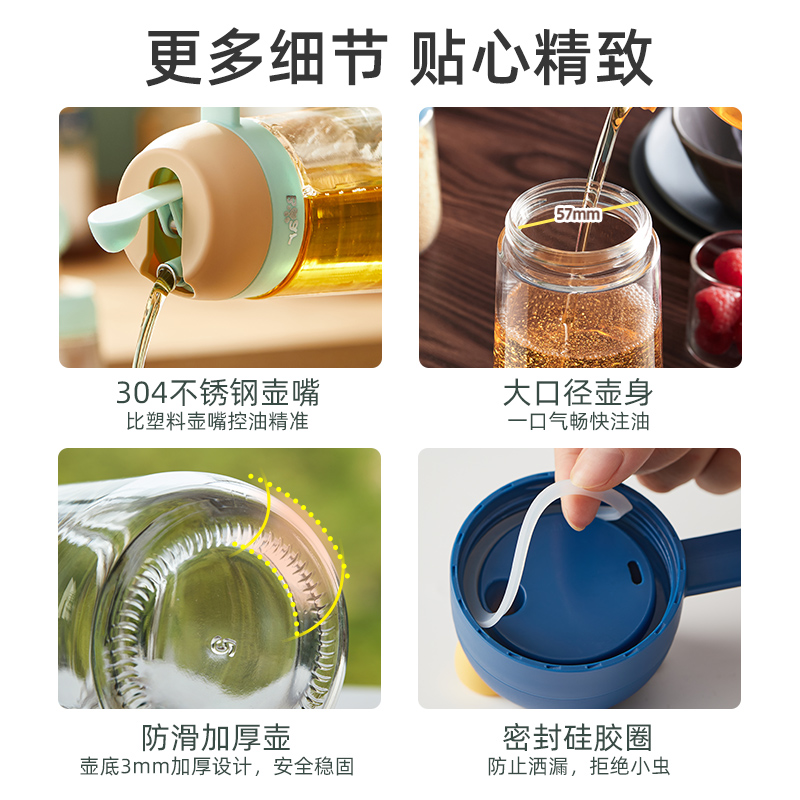 更多细节 贴心精致

304不锈钢壶嘴
比塑料壶嘴控油精准

57mm

大口径壶身
一口气畅快注油

防滑加厚壶
壶底3mm加厚设计，安全稳固

密封硅胶圈
防止洒漏，拒绝小虫