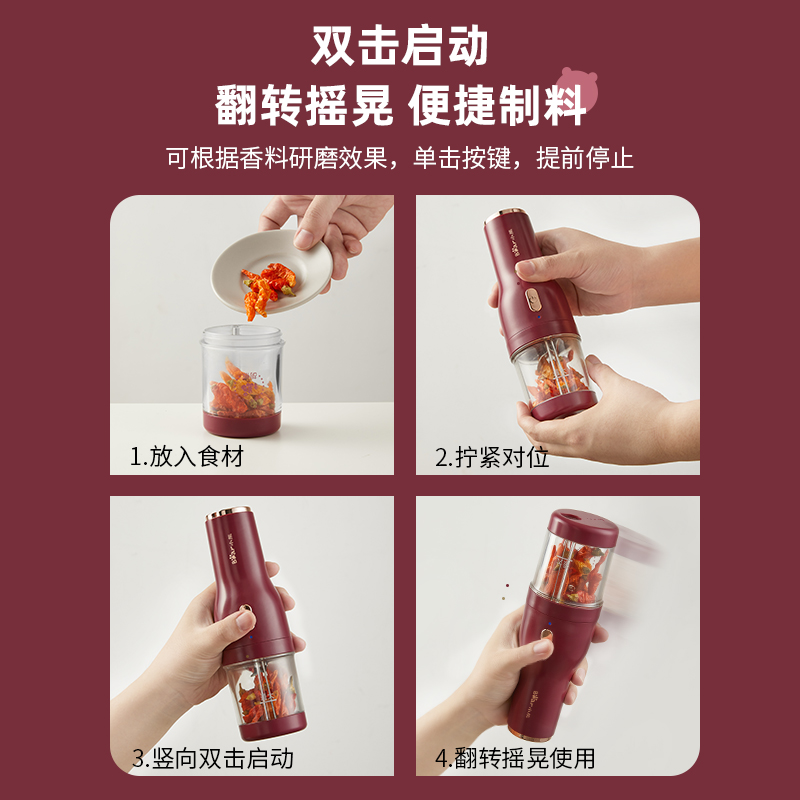 双击启动
翻转摇晃 便捷制料

可根据香料研磨效果，单击按键，提前停止

1.放入食材

2.拧紧对位

3.竖向双击启动

4.翻转摇晃使用