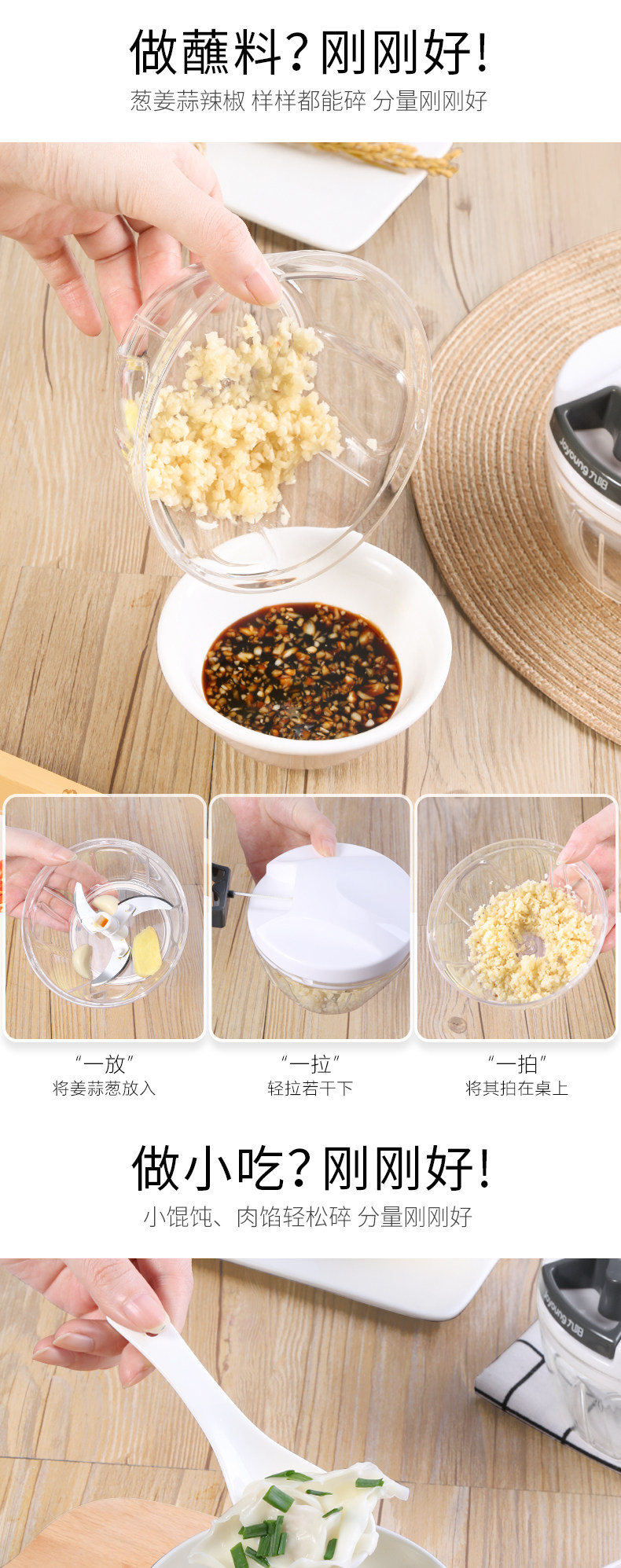 做蘸料？刚刚好！
葱姜蒜辣椒 样样都能碎 分量刚刚好

Joyoung 九阳

“一放”
将姜蒜葱放入

“一拉”
轻拉若干下

“一拍”
将其拍在桌上

做小吃？刚刚好！
小馄饨、肉馅轻松碎 分量刚刚好

Joyoung 九阳