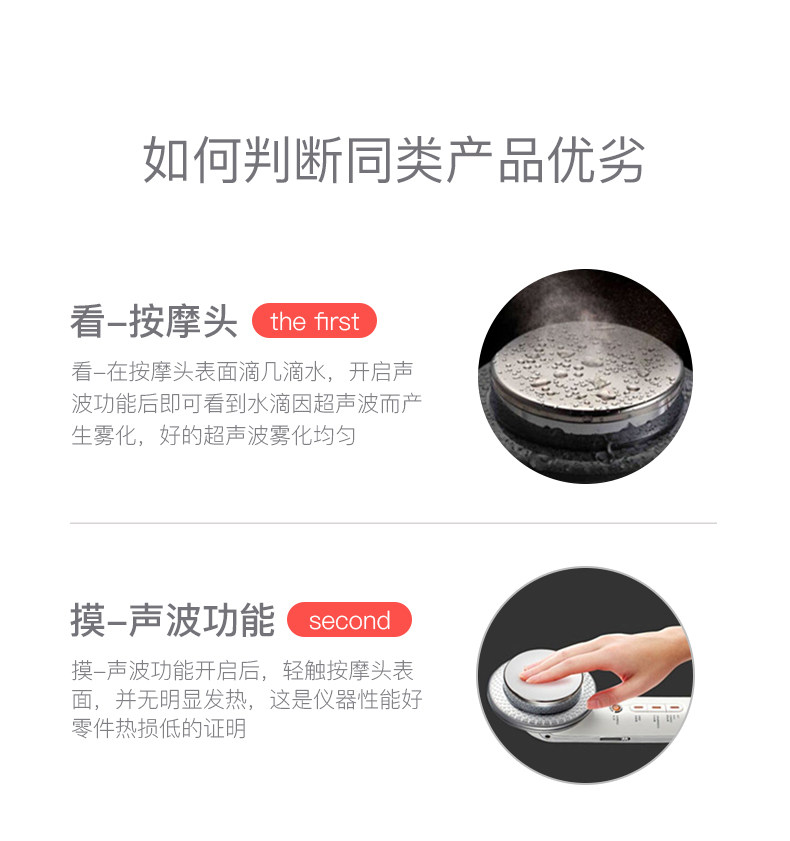 如何判断同类产品优劣

看–按摩头 the first

看–在按摩头表面滴几滴水，开启声波功能后即可看到水滴因超声波而产生雾化，好的超声波雾化均匀

摸–声波功能 second

摸–声波功能开启后，轻触按摩头表面，并无明显发热，这是仪器性能好零件热损低的证明