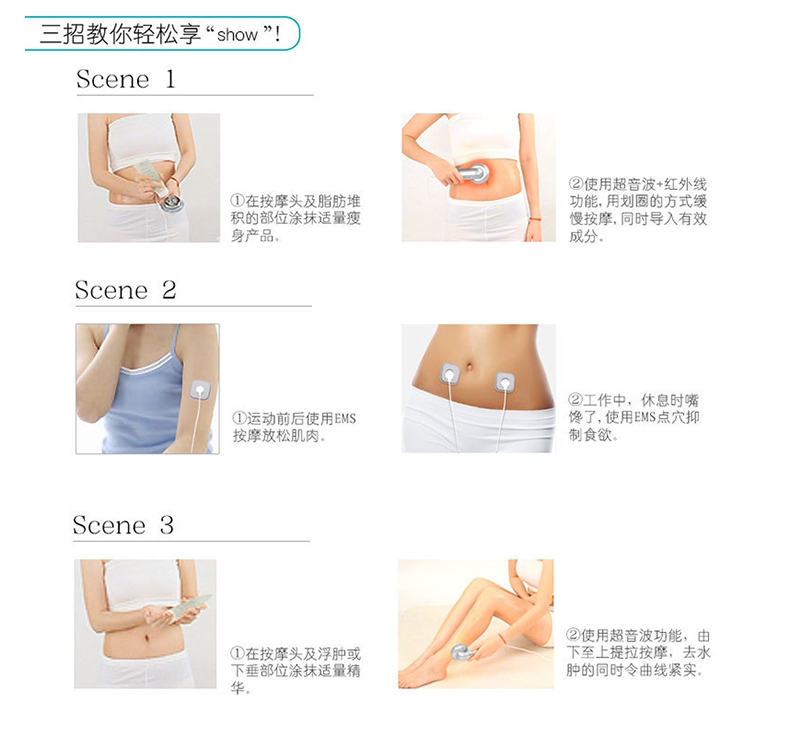 三招教你轻松享“show”!

Scene 1

①在按摩头及脂肪堆积的部位涂抹适量瘦身产品。

②使用超音波+红外线功能，用划圈的方式缓慢按摩，同时导入有效成分。

Scene 2

①运动前后使用EMS按摩放松肌肉。

②工作中，休息时嘴馋了，使用EMS点穴抑制食欲。

Scene 3

①在按摩头及浮肿或下垂部位涂抹适量精华。

②使用超音波功能，由下至上提拉按摩，去水肿的同时令曲线紧实。