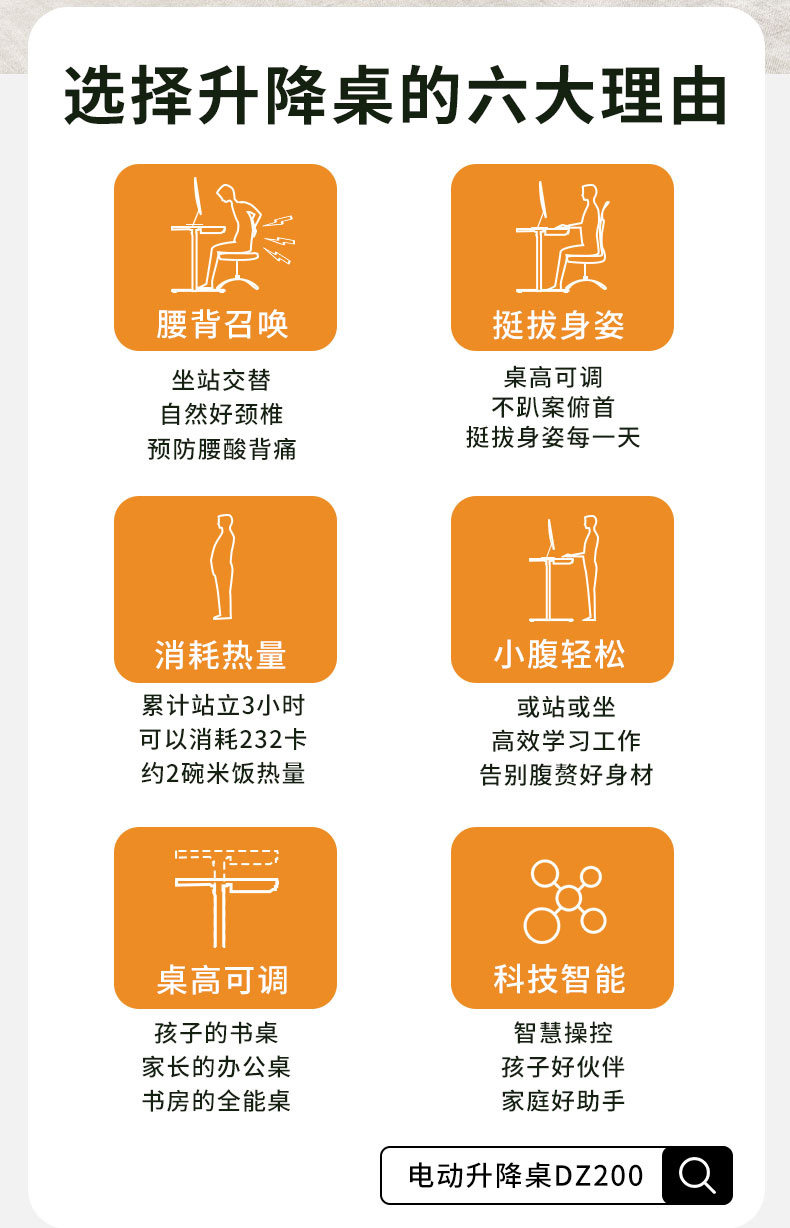 选择升降桌的六大理由

腰背召唤

坐站交替
自然好颈椎
预防腰酸背痛

挺拔身姿

桌高可调
不趴案俯首
挺拔身姿每一天

消耗热量

累计站立3小时
可以消耗232卡
约2碗米饭热量

小腹轻松

或站或坐
高效学习工作
告别腹赘好身材

桌高可调

孩子的书桌
家长的办公桌
书房的全能桌

科技智能

智慧操控
孩子好伙伴
家庭好助手

电动升降桌DZ200