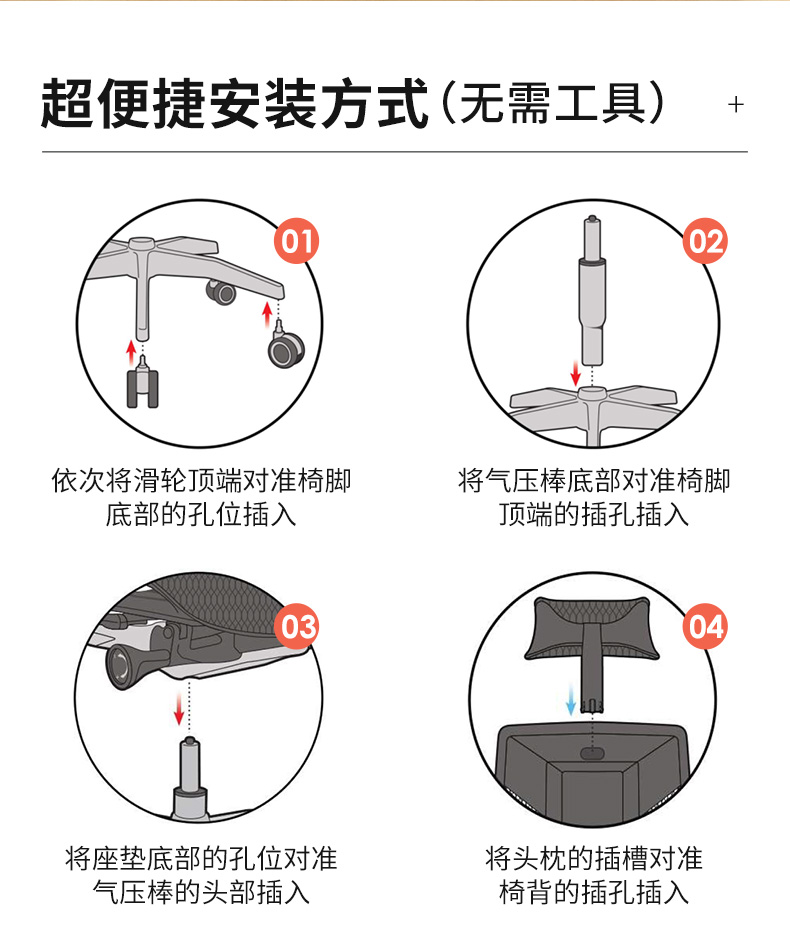 超便捷安装方式（无需工具） +

01

依次将滑轮顶端对准椅脚底部的孔位插入

02

将气压棒底部对准椅脚顶端的插孔插入

03

将座垫底部的孔位对准气压棒的头部插入

04

将头枕的插槽对准椅背的插孔插入