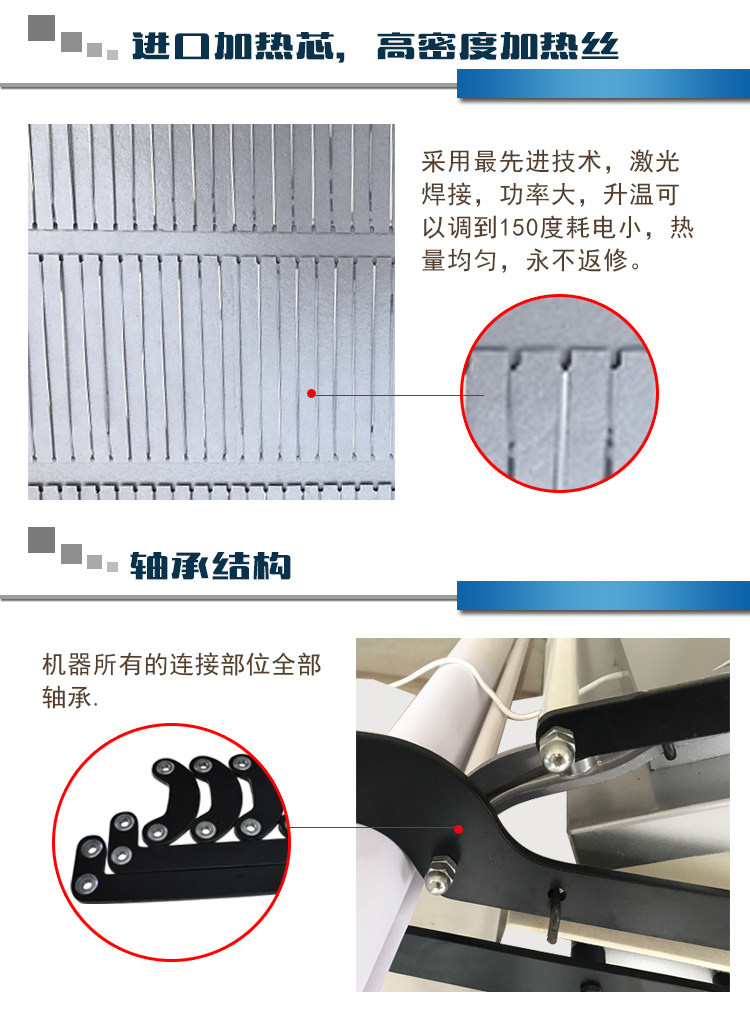 进口加热芯，高密度加热丝

采用最先进技术，激光焊接，功率大，升温可以调到150度耗电小，热量均匀，永不返修。

轴承结构

机器所有的连接部位全部轴承.