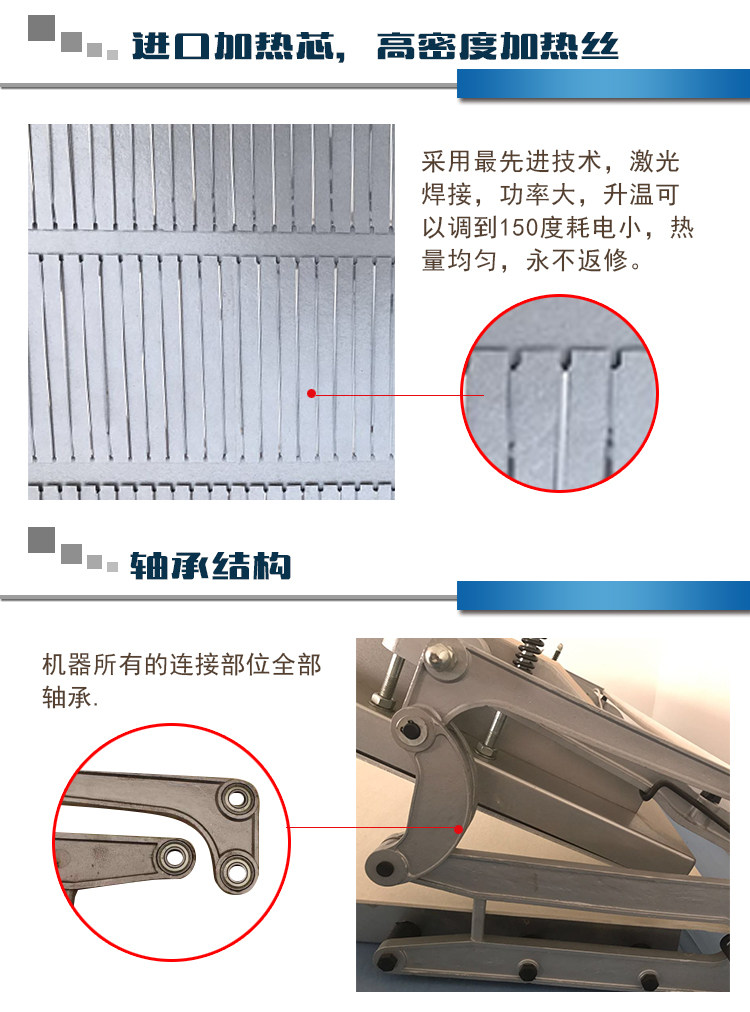 进口加热芯，高密度加热丝

采用最先进技术，激光焊接，功率大，升温可以调到150度耗电小，热量均匀，永不返修。

轴承结构

机器所有的连接部位全部轴承.