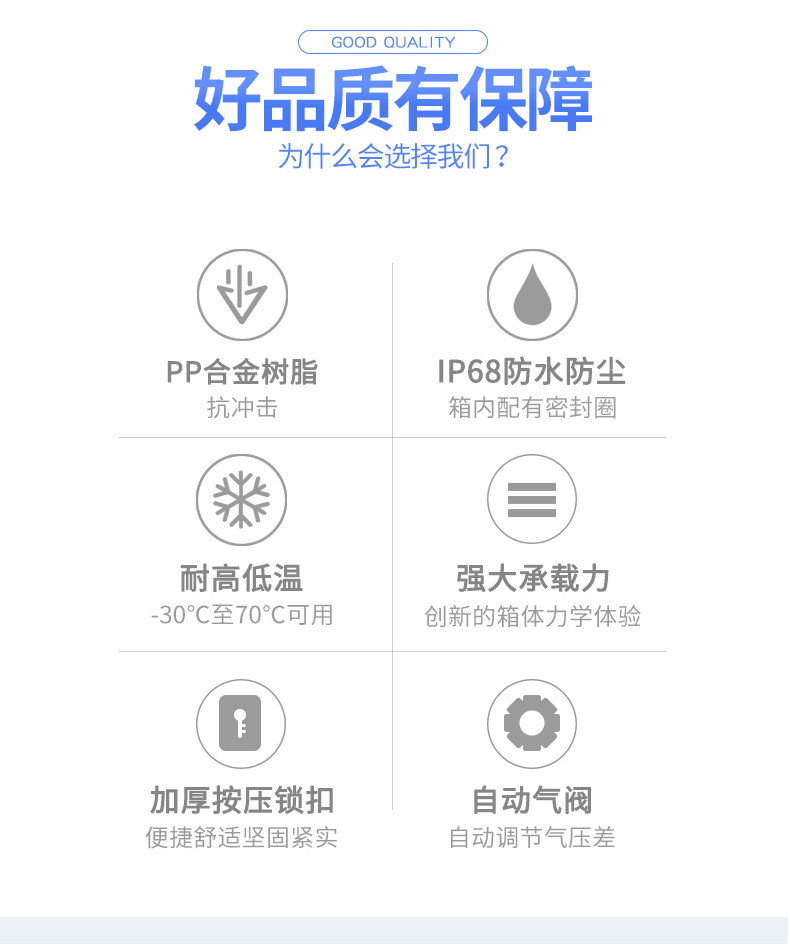 GOOD QUALITY

好品质有保障

为什么会选择我们？

PP合金树脂

抗冲击

IP68防水防尘

箱内配有密封圈

耐高低温

-30°C至70°C可用

强大承载力

创新的箱体力学体验

加厚按压锁扣

便捷舒适坚固紧实

自动气阀

自动调节气压差