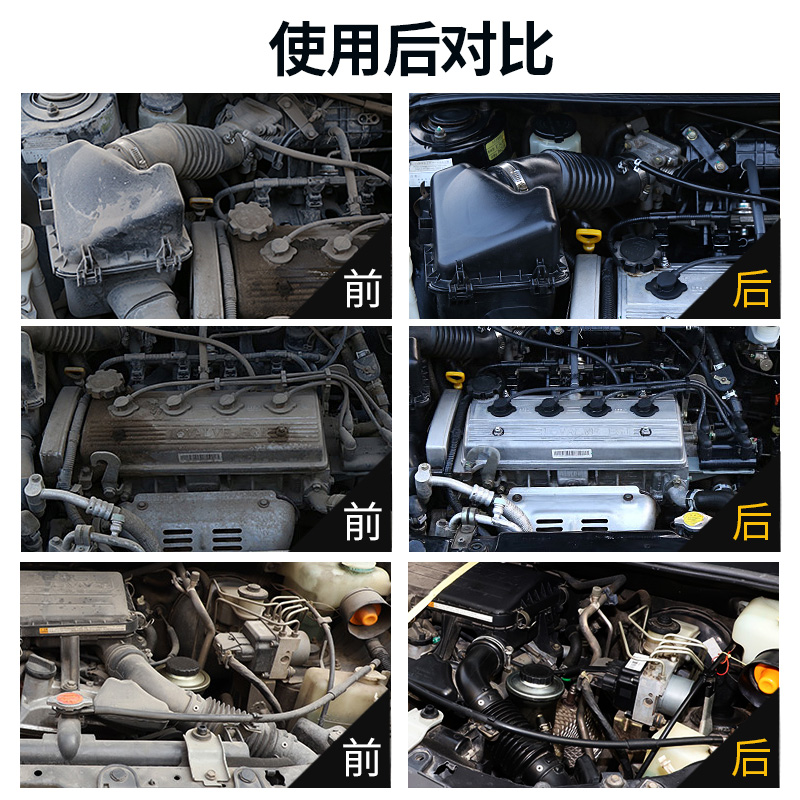 使用后对比

前

后

前

后

前

后