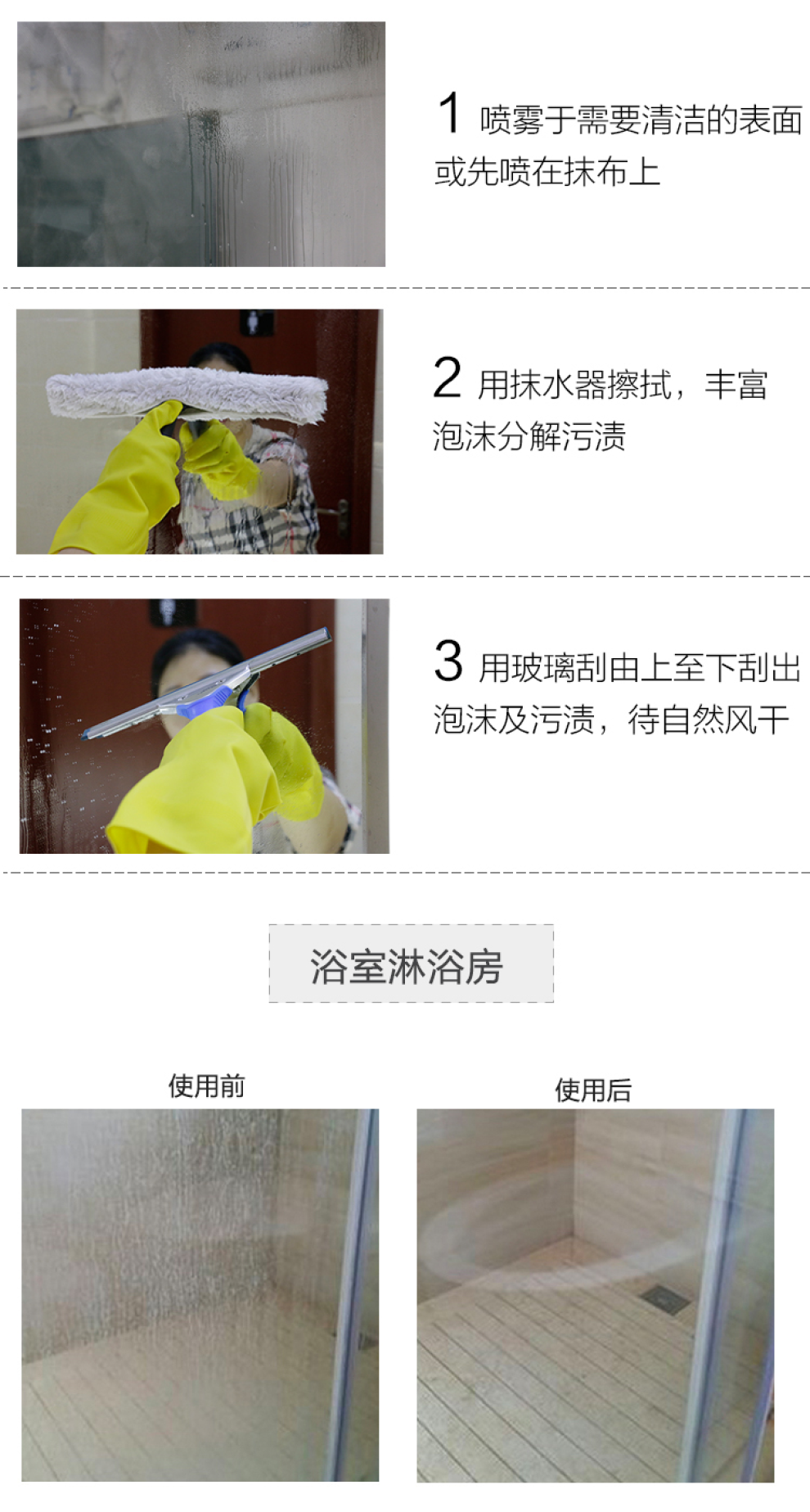 1 喷雾于需要清洁的表面或先喷在抹布上

2 用抹水器擦拭，丰富泡沫分解污渍

3 用玻璃刮由上至下刮出泡沫及污渍，待自然风干

浴室淋浴房

使用前

使用后