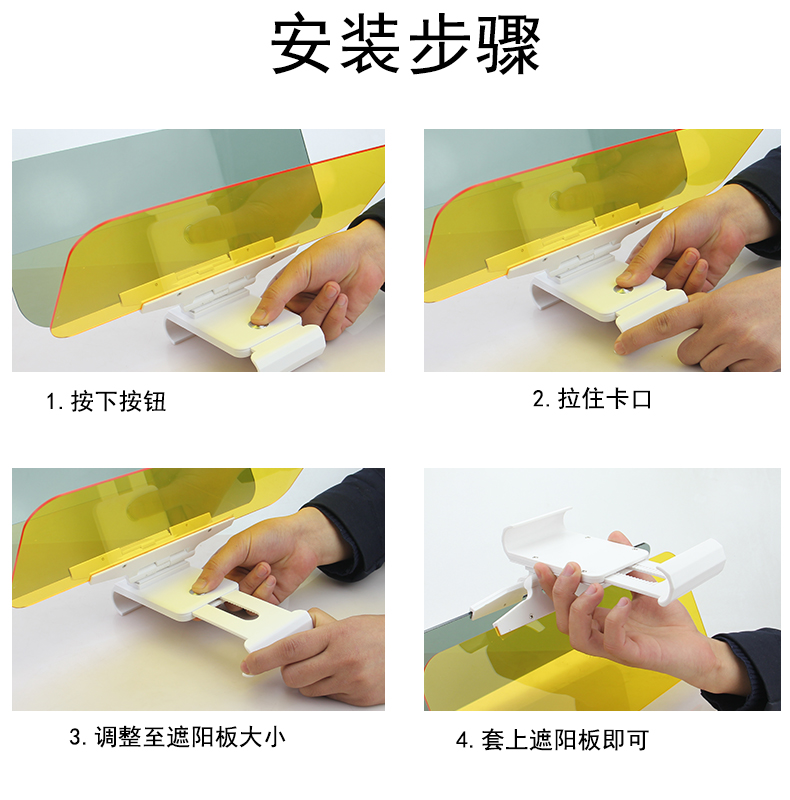 安装步骤

1. 按下按钮

2. 拉住卡口

3. 调整至遮阳板大小

4. 套上遮阳板即可