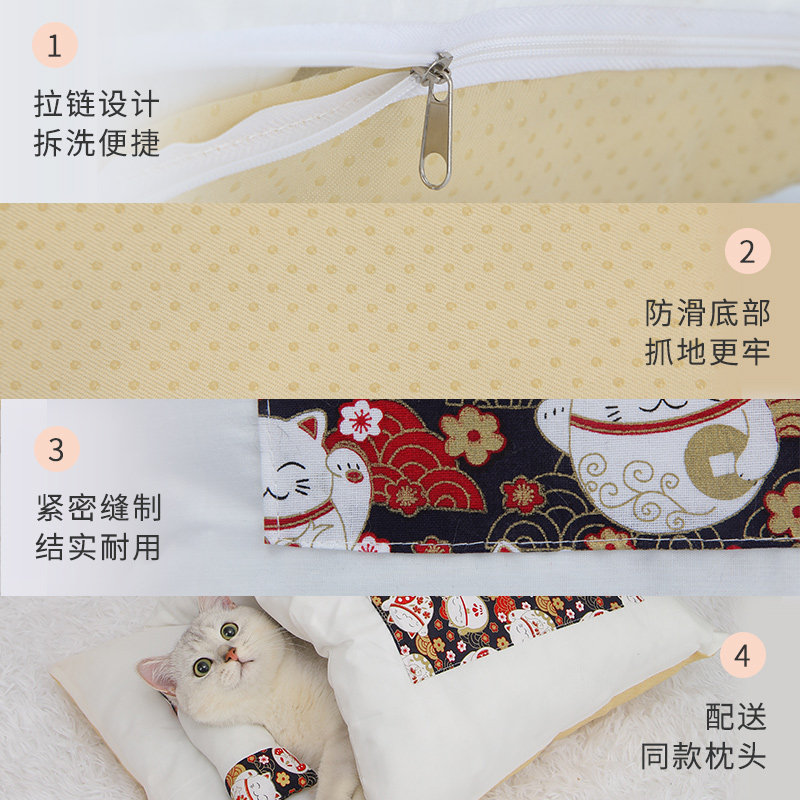 1
拉链设计
拆洗便捷

2
防滑底部
抓地更牢

3
紧密缝制
结实耐用

4
配送
同款枕头