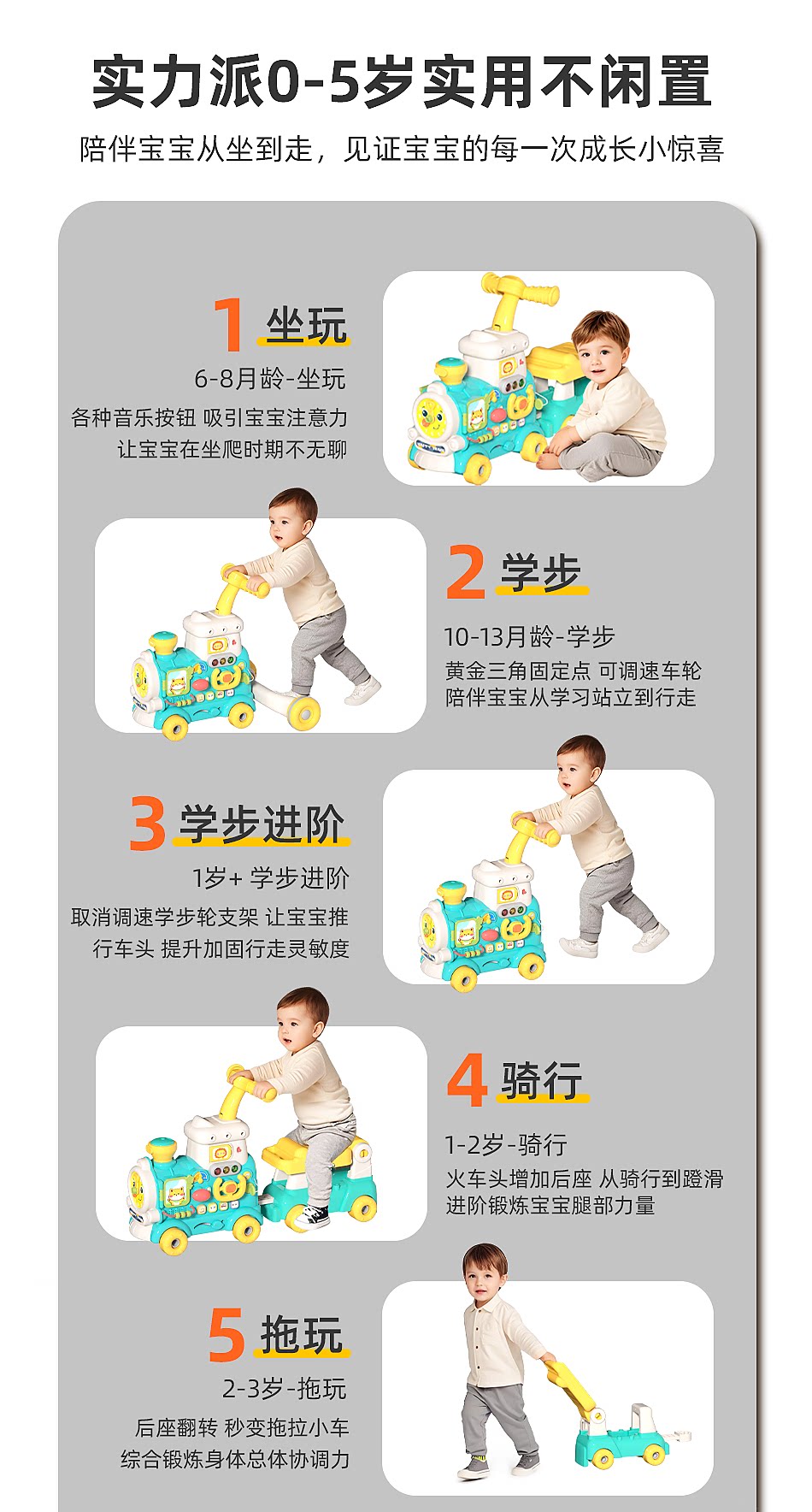 实力派0-5岁实用不闲置

陪伴宝宝从坐到走，见证宝宝的每一次成长小惊喜

1 坐玩

6-8月龄-坐玩

各种音乐按钮 吸引宝宝注意力
让宝宝在坐爬时期不无聊

2 学步

10-13月龄-学步

黄金三角固定点 可调速车轮
陪伴宝宝从学习站立到行走

3 学步进阶

1岁+ 学步进阶

取消调速学步轮支架 让宝宝推行车头 提升加固行走灵敏度

4 骑行

1-2岁-骑行

火车头增加后座 从骑行到蹬滑
进阶锻炼宝宝腿部力量

5 拖玩

2-3岁-拖玩

后座翻转 秒变拖拉小车
综合锻炼身体总体协调力