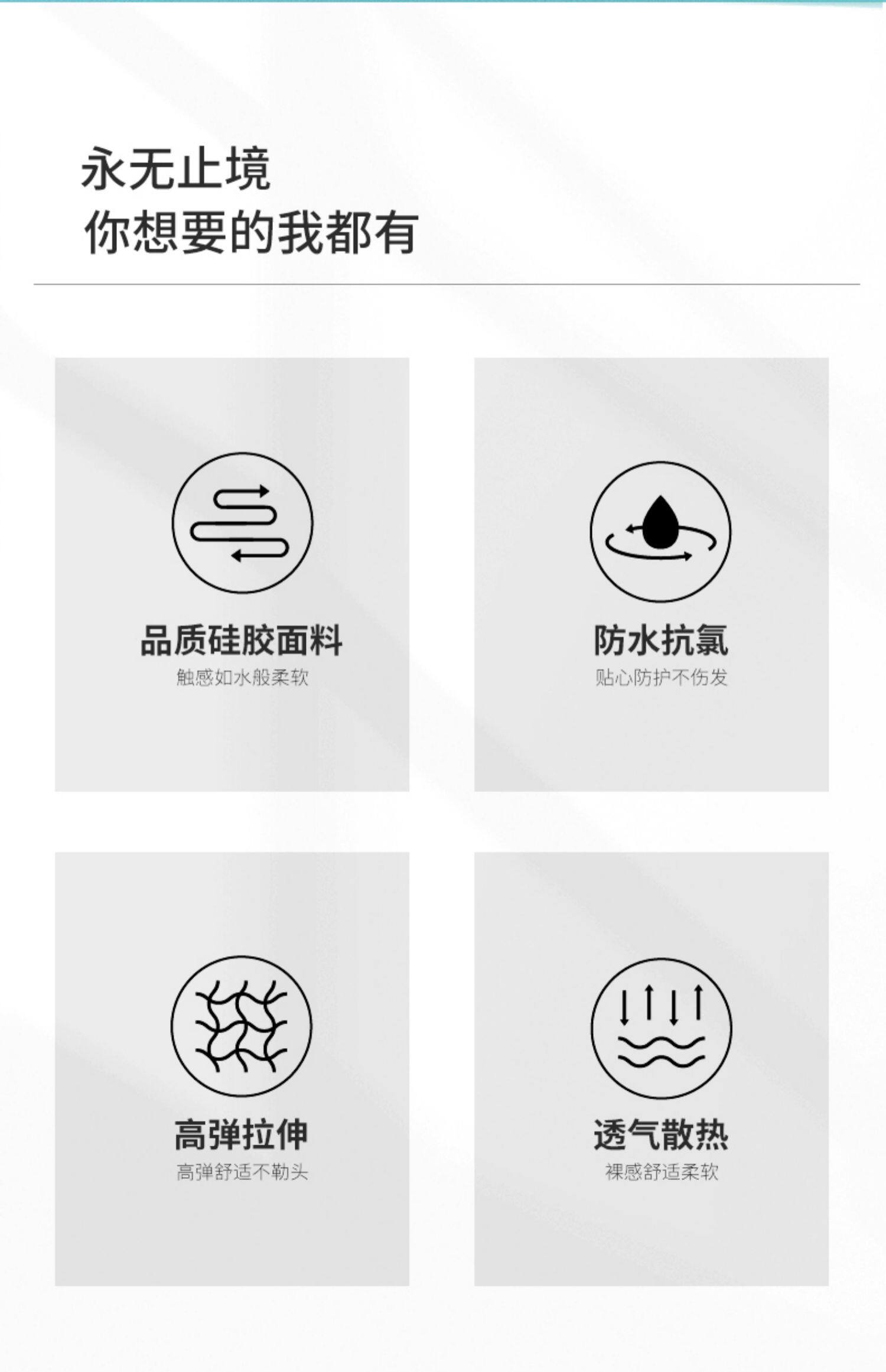 永无止境
你想要的我都有

品质硅胶面料
触感如水般柔软

防水抗氯
贴心防护不伤发

高弹拉伸
高弹舒适不勒头

透气散热
裸感舒适柔软