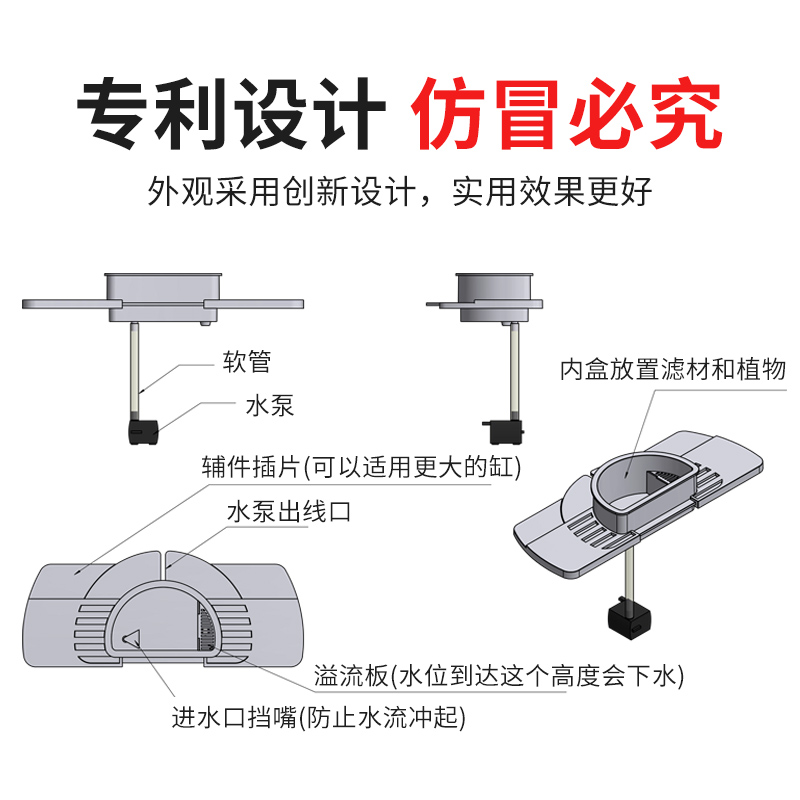 专利设计 仿冒必究

外观采用创新设计，实用效果更好

软管

水泵

内盒放置滤材和植物

辅件插片(可以适用更大的缸)

水泵出线口

溢流板(水位到达这个高度会下水)

进水口挡嘴(防止水流冲起)