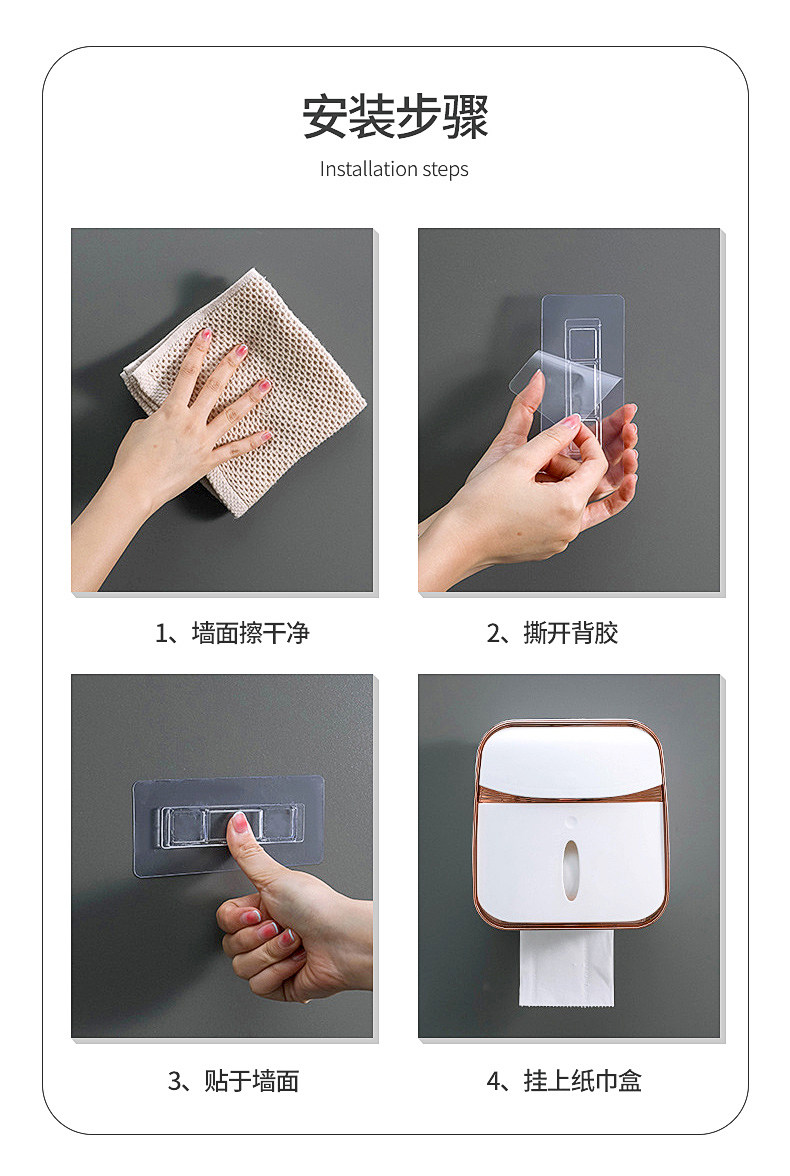 安装步骤

Installation steps

1、墙面擦干净

2、撕开背胶

3、贴于墙面

4、挂上纸巾盒