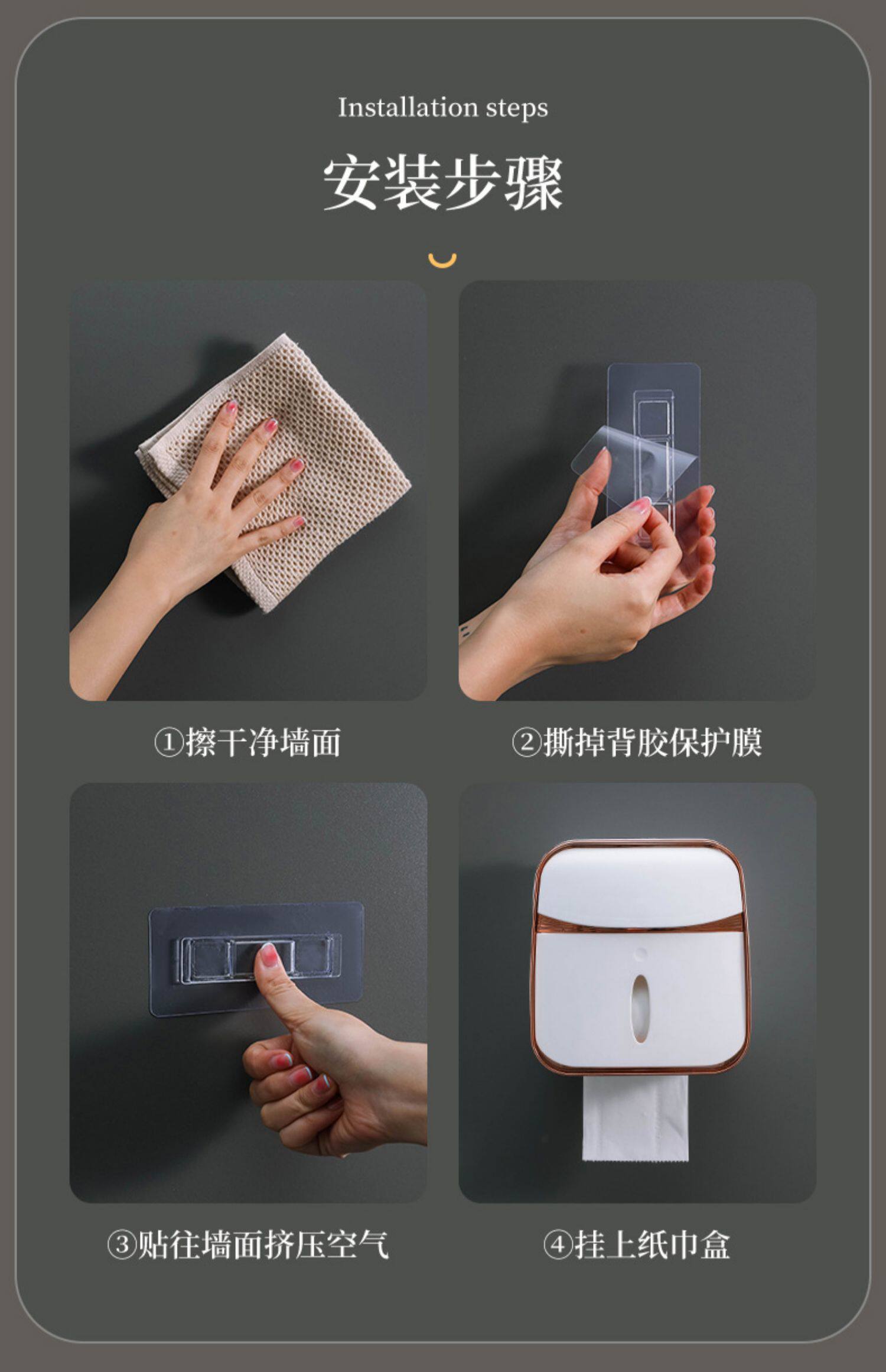 Installation steps

安装步骤

①擦干净墙面

②撕掉背胶保护膜

③贴往墙面挤压空气

④挂上纸巾盒