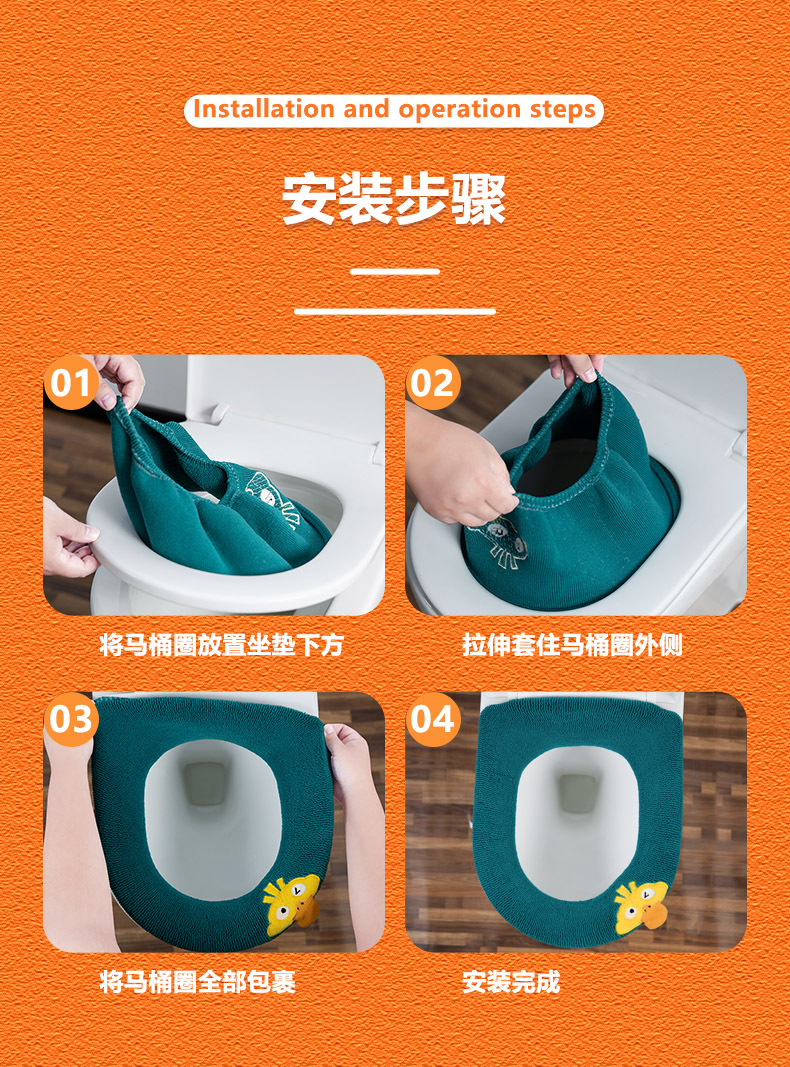 Installation and operation steps

安装步骤

01

将马桶圈放置坐垫下方

02

拉伸套住马桶圈外侧

03

将马桶圈全部包裹

04

安装完成