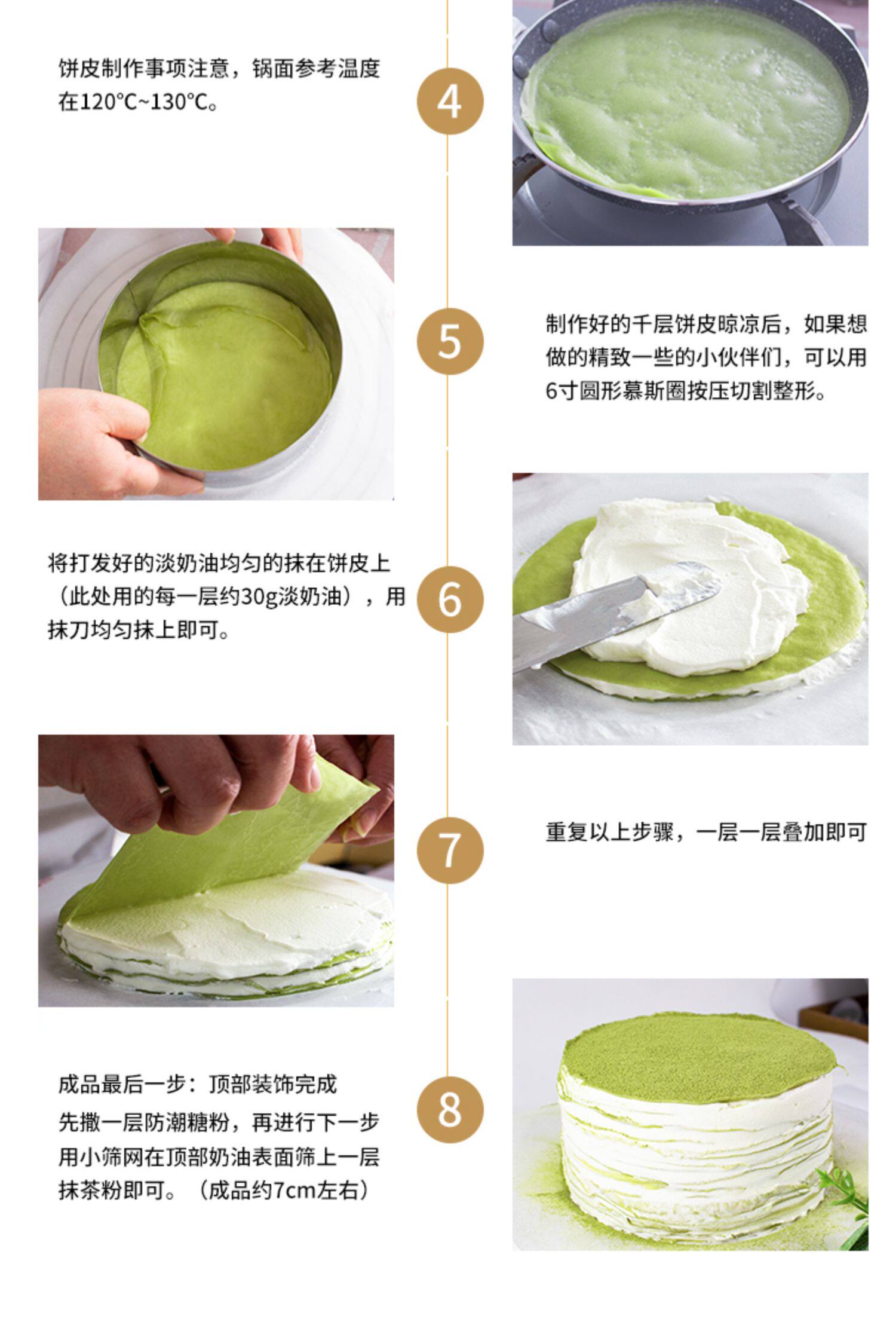 饼皮制作事项注意，锅面参考温度在120℃~130℃。

4

5

制作好的千层饼皮晾凉后，如果想做的精致一些的小伙伴们，可以用6寸圆形慕斯圈按压切割整形。

将打发好的淡奶油均匀的抹在饼皮上（此处用的每一层约30g淡奶油），用抹刀均匀抹上即可。

6

7

重复以上步骤，一层一层叠加即可

成品最后一步：顶部装饰完成

先撒一层防潮糖粉，再进行下一步用小筛网在顶部奶油表面筛上一层抹茶粉即可。（成品约7cm左右）

8