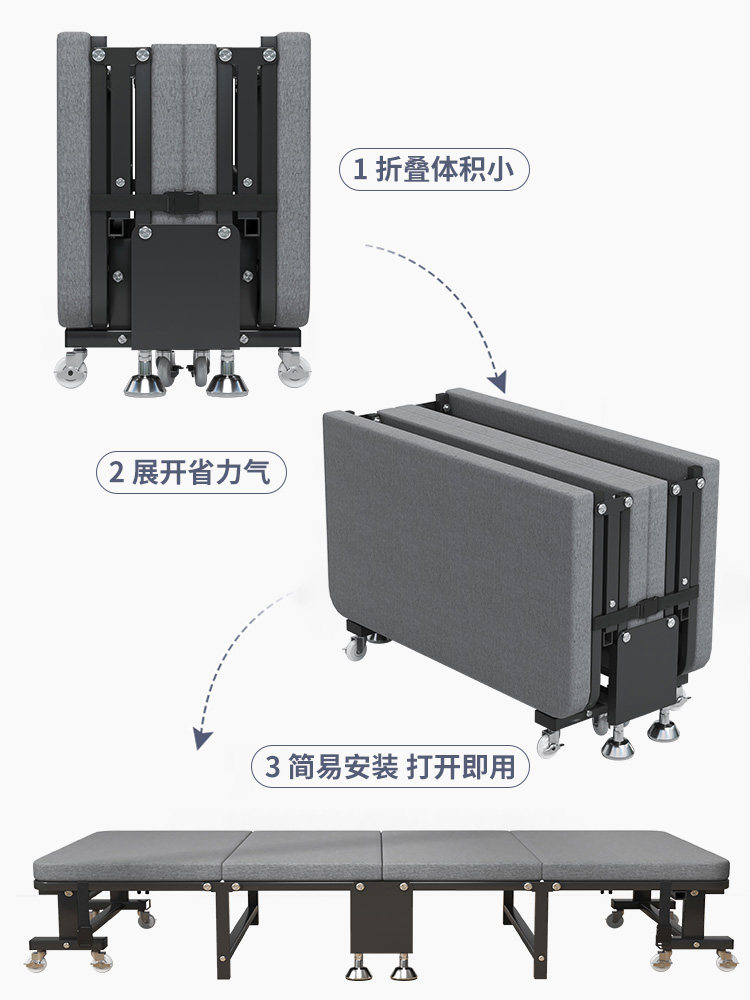 1 折叠体积小

2 展开省力气

3 简易安装 打开即用