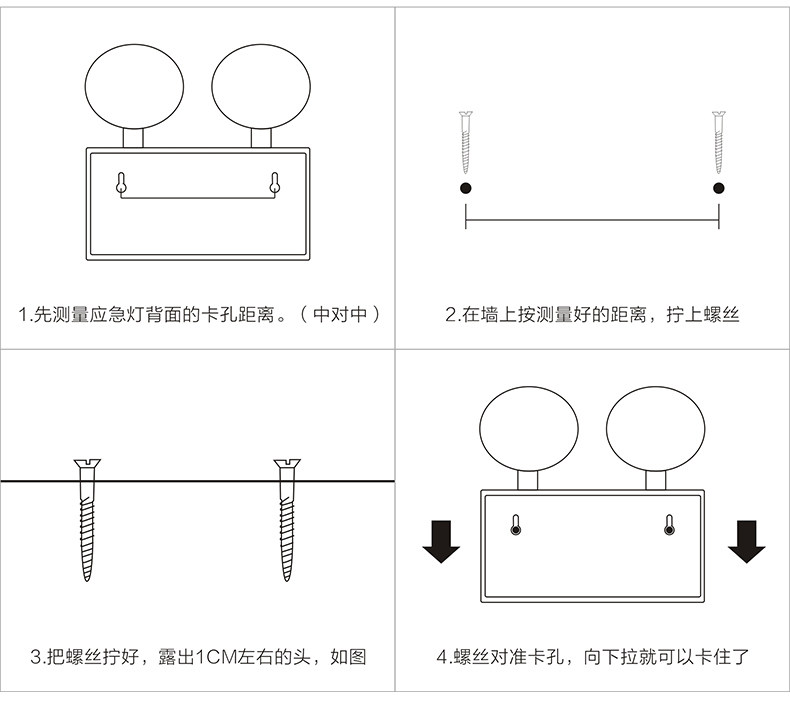 1.先测量应急灯背面的卡孔距离。（中对中）

2.在墙上按测量好的距离，拧上螺丝

3.把螺丝拧好，露出1CM左右的头，如图

4.螺丝对准卡孔，向下拉就可以卡住了