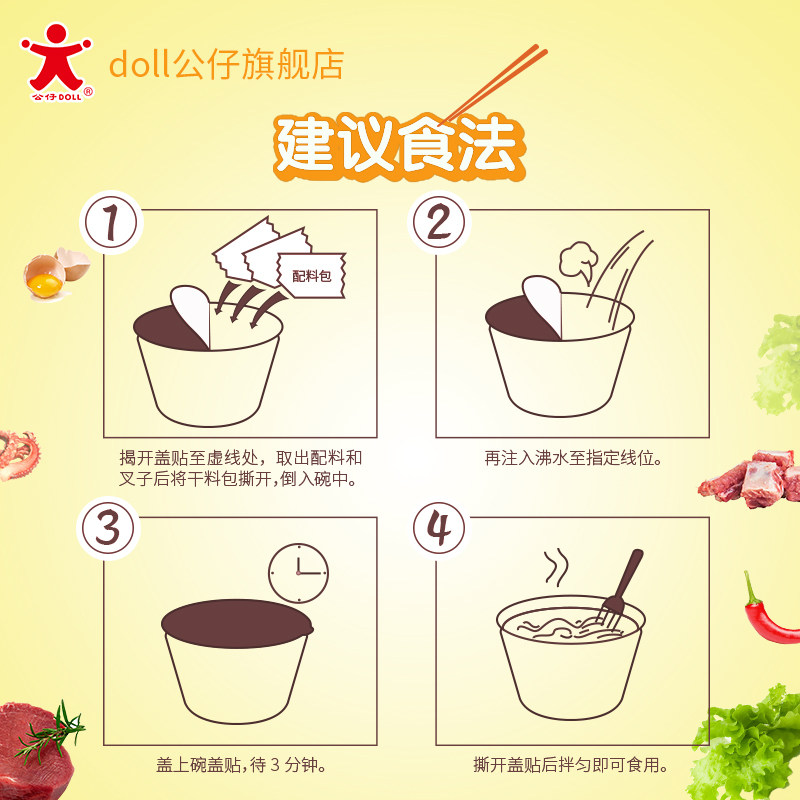 公仔DOLL®

doll公仔旗舰店

建议食法

1

配料包

揭开盖贴至虚线处，取出配料和叉子后将干料包撕开，倒入碗中。

2

再注入沸水至指定线位。

3

盖上碗盖贴，待 3 分钟。

4

撕开盖贴后拌匀即可食用。