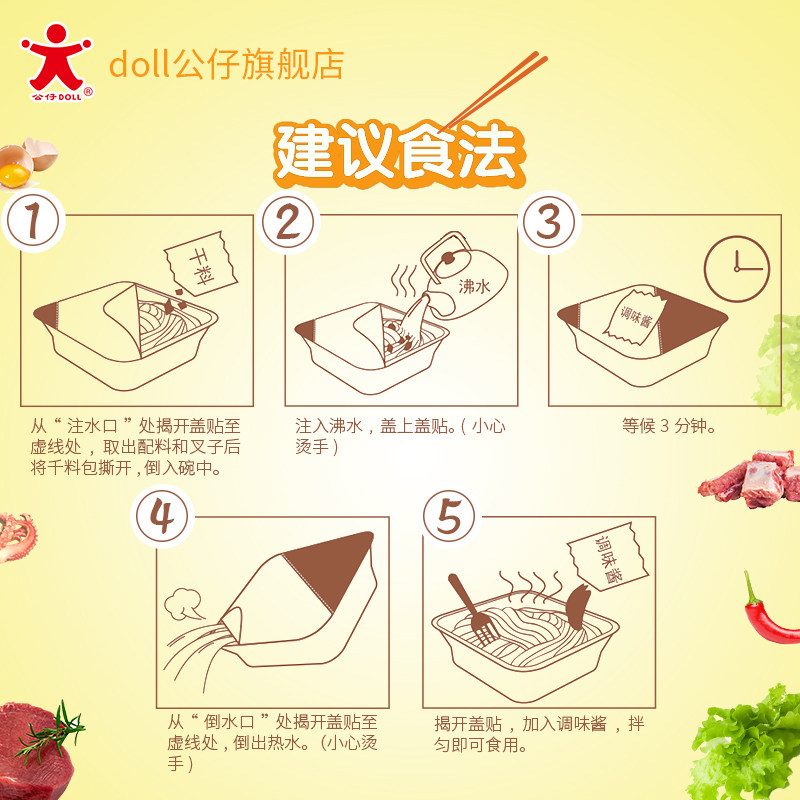 公仔DOLL®

doll公仔旗舰店

建议食法

1

干料

从“注水口”处揭开盖贴至虚线处，取出配料和叉子后将干料包撕开，倒入碗中。

2

沸水

注入沸水，盖上盖贴。(小心烫手)

3

调味酱

等候 3 分钟。

4

从“倒水口”处揭开盖贴至虚线处，倒出热水。(小心烫手)

5

调味酱

揭开盖贴，加入调味酱，拌匀即可食用。