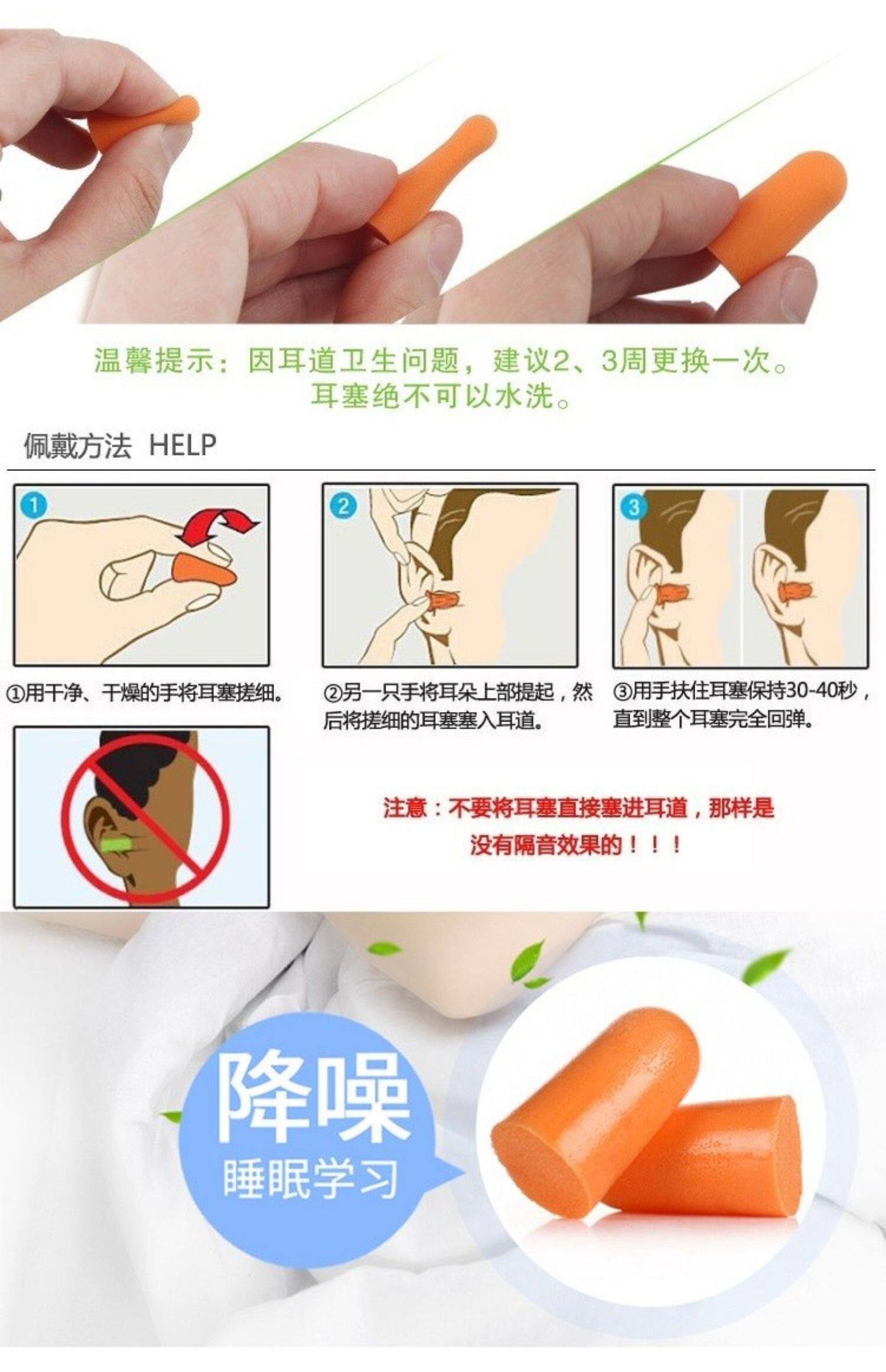 温馨提示：因耳道卫生问题，建议2、3周更换一次。
耳塞绝不可以水洗。

佩戴方法 HELP

1

2

3

①用干净、干燥的手将耳塞搓细。

②另一只手将耳朵上部提起，然后将搓细的耳塞塞入耳道。

③用手扶住耳塞保持30-40秒，直到整个耳塞完全回弹。

注意：不要将耳塞直接塞进耳道，那样是没有隔音效果的！！！

降噪
睡眠学习