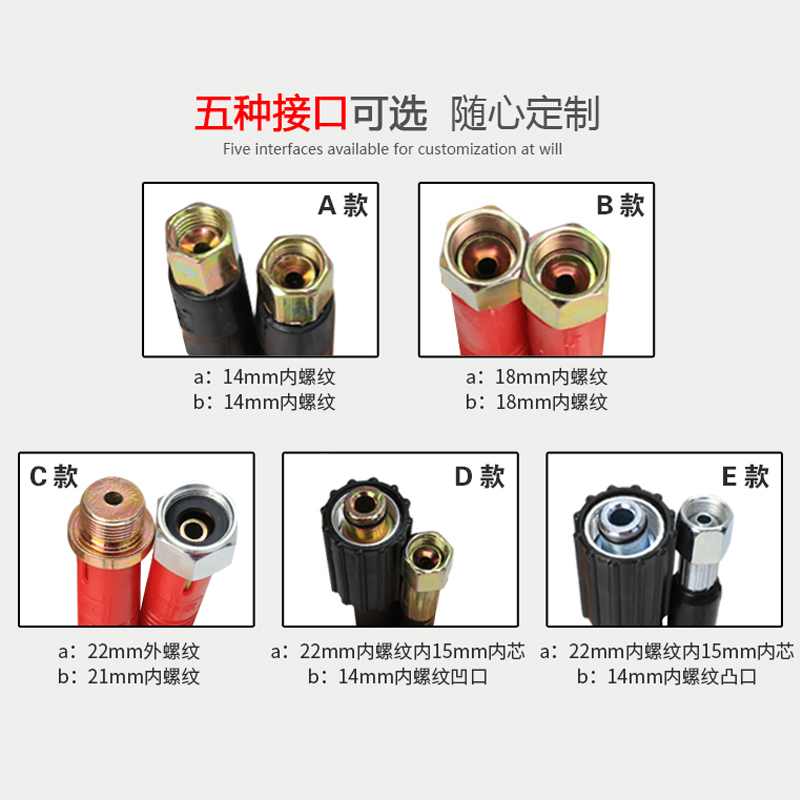 五种接口可选 随心定制
Five interfaces available for customization at will

A 款

a：14mm内螺纹
b：14mm内螺纹

B 款

a：18mm内螺纹
b：18mm内螺纹

C 款

a：22mm外螺纹
b：21mm内螺纹

D 款

a：22mm内螺纹内15mm内芯
b：14mm内螺纹凹口

E 款

a：22mm内螺纹内15mm内芯
b：14mm内螺纹凸口