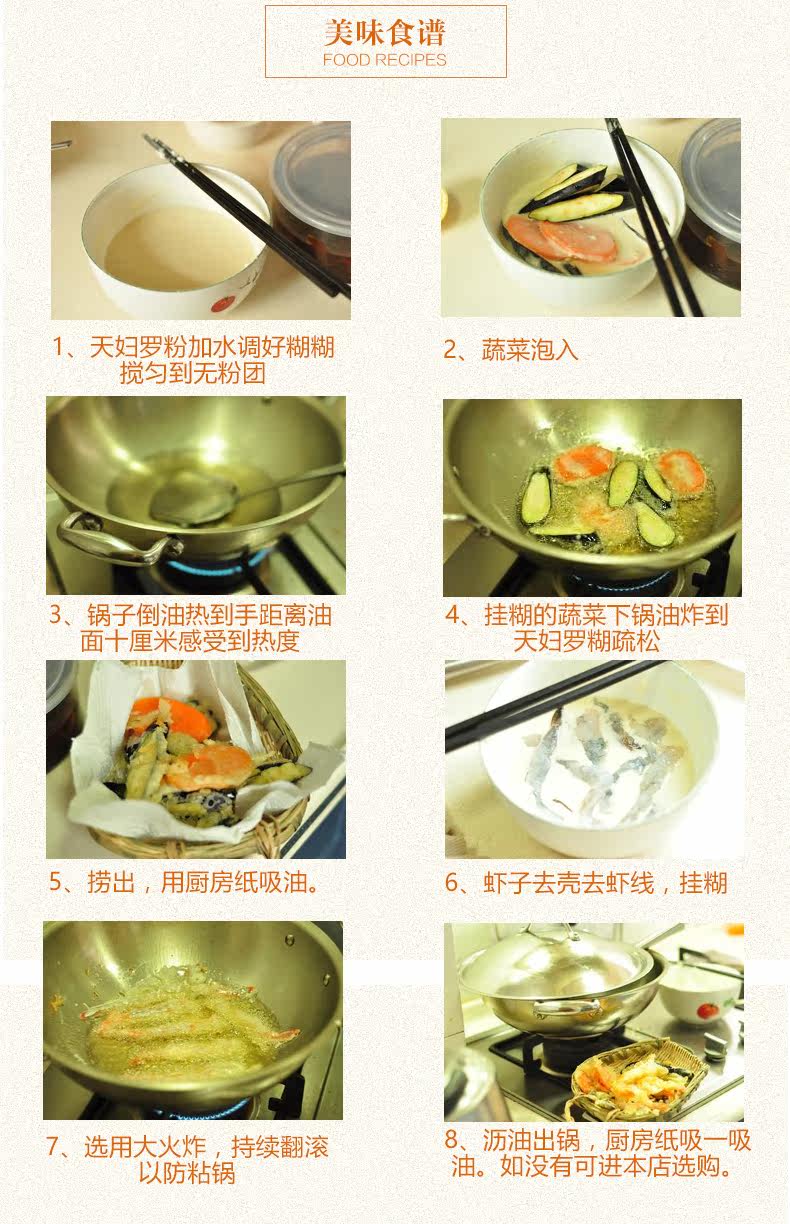 美味食谱
FOOD RECIPES

1、天妇罗粉加水调好糊糊搅匀到无粉团

2、蔬菜泡入

3、锅子倒油热到手距离油面十厘米感受到热度

4、挂糊的蔬菜下锅油炸到天妇罗糊疏松

5、捞出，用厨房纸吸油。

6、虾子去壳去虾线，挂糊

7、选用大火炸，持续翻滚以防粘锅

8、沥油出锅，厨房纸吸一吸油。如没有可进本店选购。