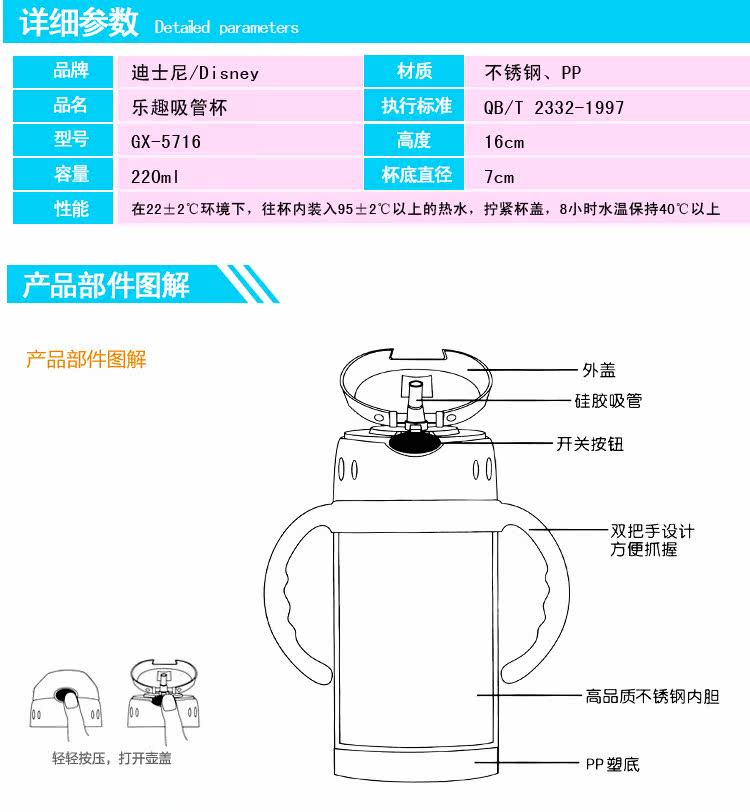 详细参数 Detailed parameters

| 品牌 | 迪士尼/Disney | 材质 | 不锈钢、PP |
|---|---|---|---|
| 品名 | 乐趣吸管杯 | 执行标准 | QB/T 2332-1997 |
| 型号 | GX-5716 | 高度 | 16cm |
| 容量 | 220ml | 杯底直径 | 7cm |
| 性能 | 在22±2℃环境下，往杯内装入95±2℃以上的热水，拧紧杯盖，8小时水温保持40℃以上 | | |

产品部件图解

产品部件图解

外盖

硅胶吸管

开关按钮

双把手设计
方便抓握

高品质不锈钢内胆

PP塑底

轻轻按压，打开壶盖