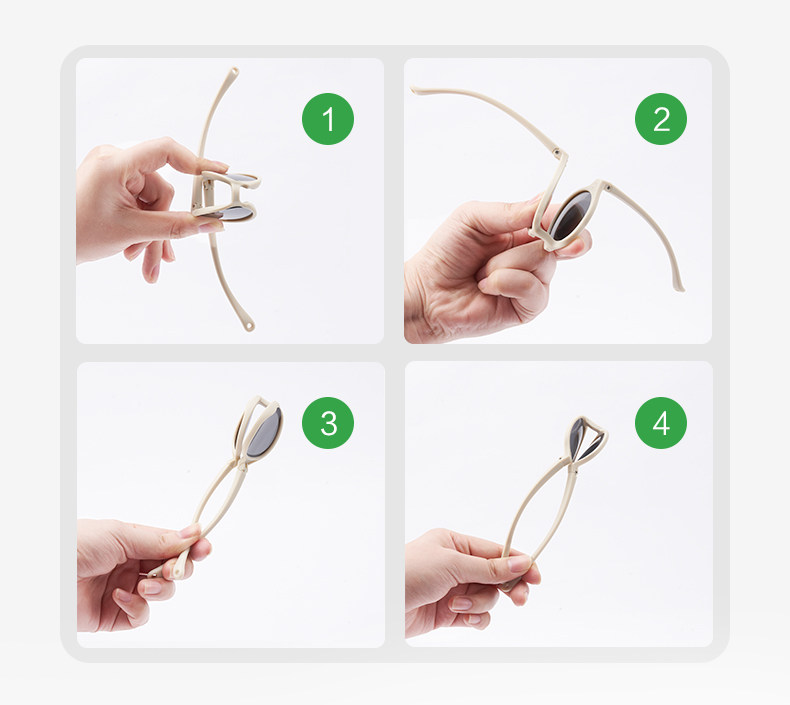 1

2

3

4