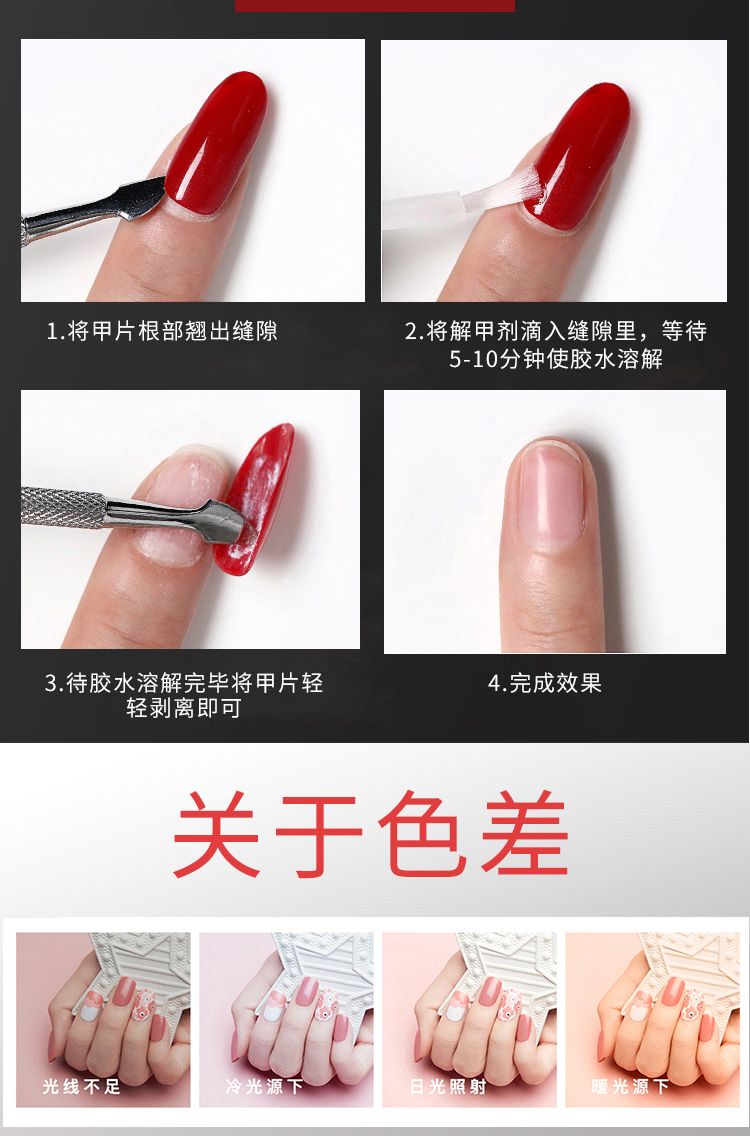 1.将甲片根部翘出缝隙

2.将解甲剂滴入缝隙里，等待5-10分钟使胶水溶解

3.待胶水溶解完毕将甲片轻轻剥离即可

4.完成效果

关于色差

光线不足

冷光源下

日光照射

暖光源下