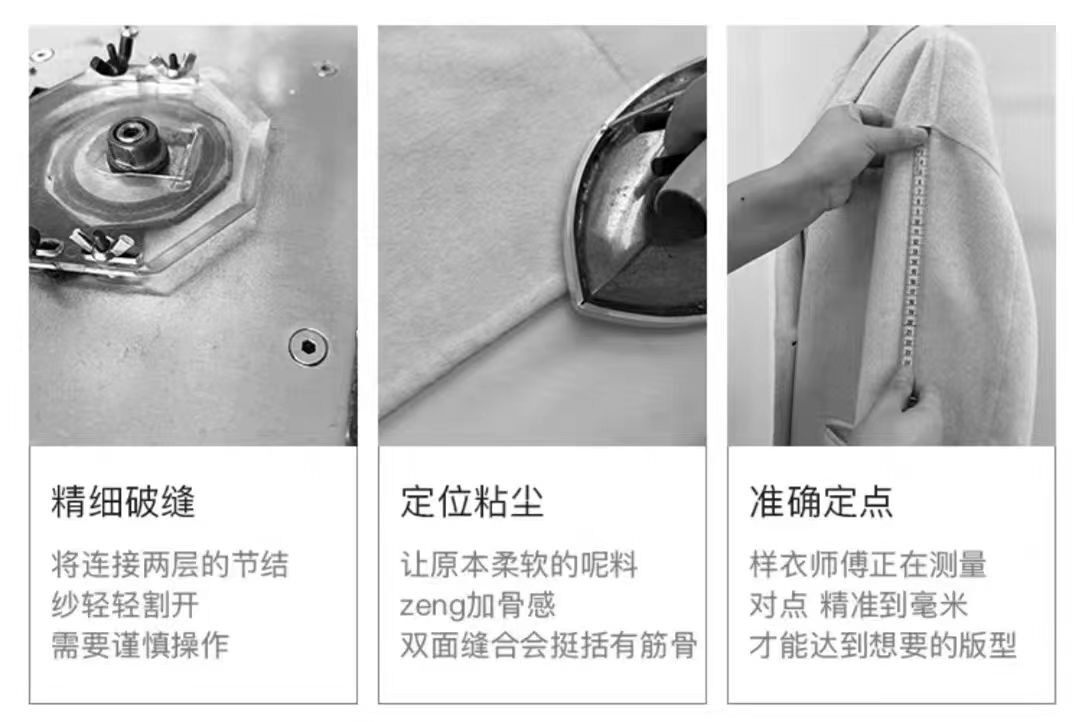 精细破缝

将连接两层的节结
纱轻轻割开
需要谨慎操作

定位粘尘

让原本柔软的呢料
zeng加骨感
双面缝合会挺括有筋骨

准确定点

样衣师傅正在测量
对点 精准到毫米
才能达到想要的版型