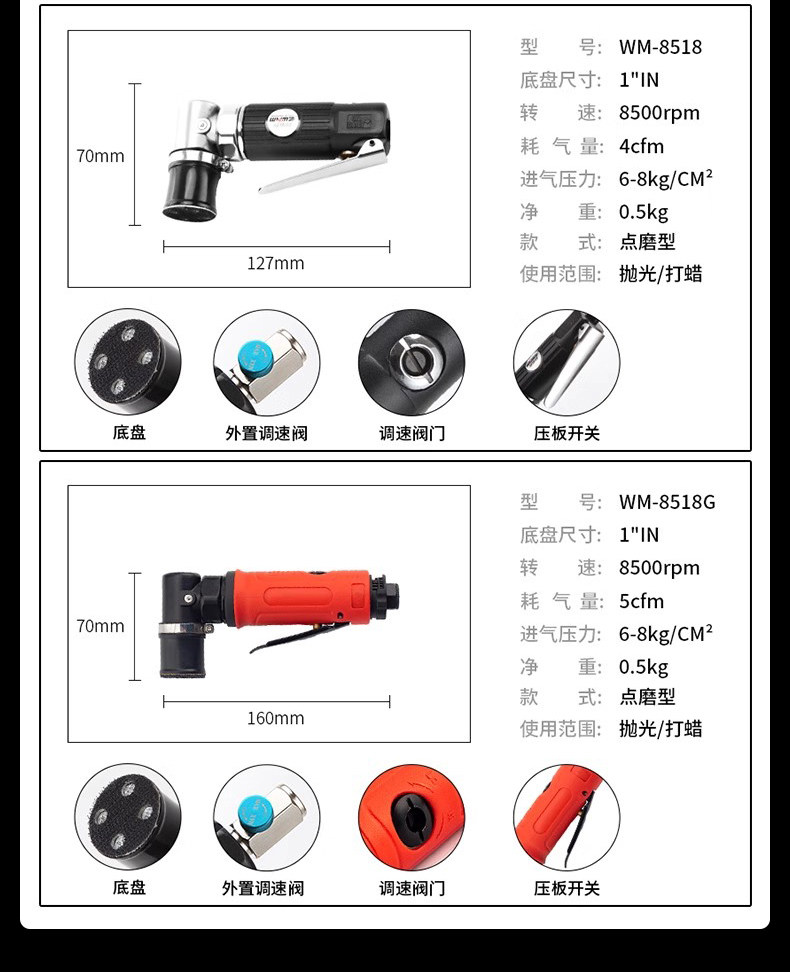 70mm

127mm

型　　号: WM-8518
底盘尺寸: 1"IN
转　　速: 8500rpm
耗 气 量: 4cfm
进气压力: 6-8kg/CM²
净　　重: 0.5kg
款　　式: 点磨型
使用范围: 抛光/打蜡

底盘
外置调速阀
调速阀门
压板开关

70mm

160mm

型　　号: WM-8518G
底盘尺寸: 1"IN
转　　速: 8500rpm
耗 气 量: 5cfm
进气压力: 6-8kg/CM²
净　　重: 0.5kg
款　　式: 点磨型
使用范围: 抛光/打蜡

底盘
外置调速阀
调速阀门
压板开关