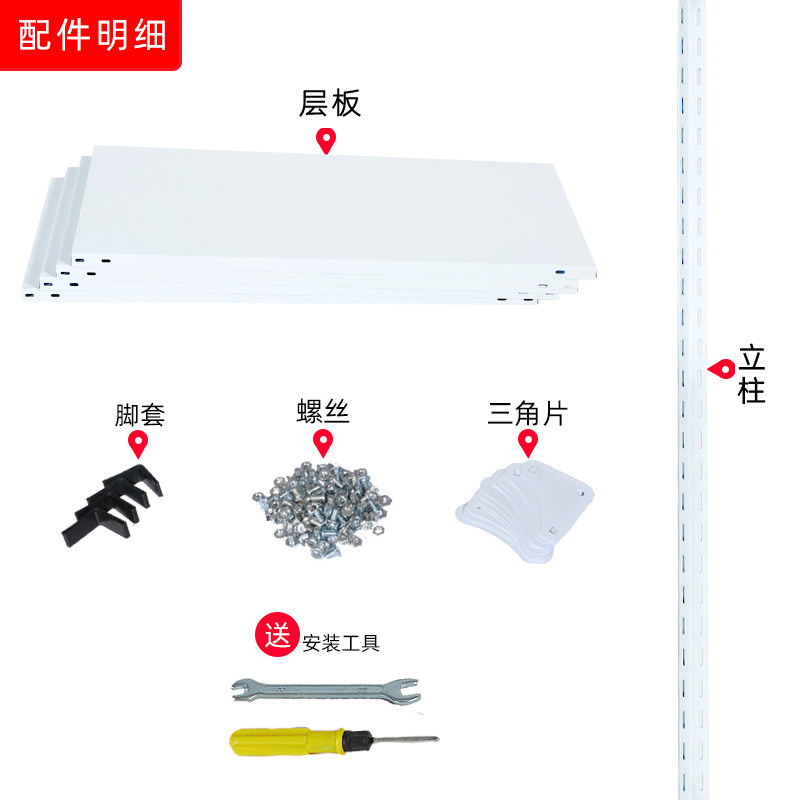 配件明细

层板

立柱

脚套

螺丝

三角片

送 安装工具