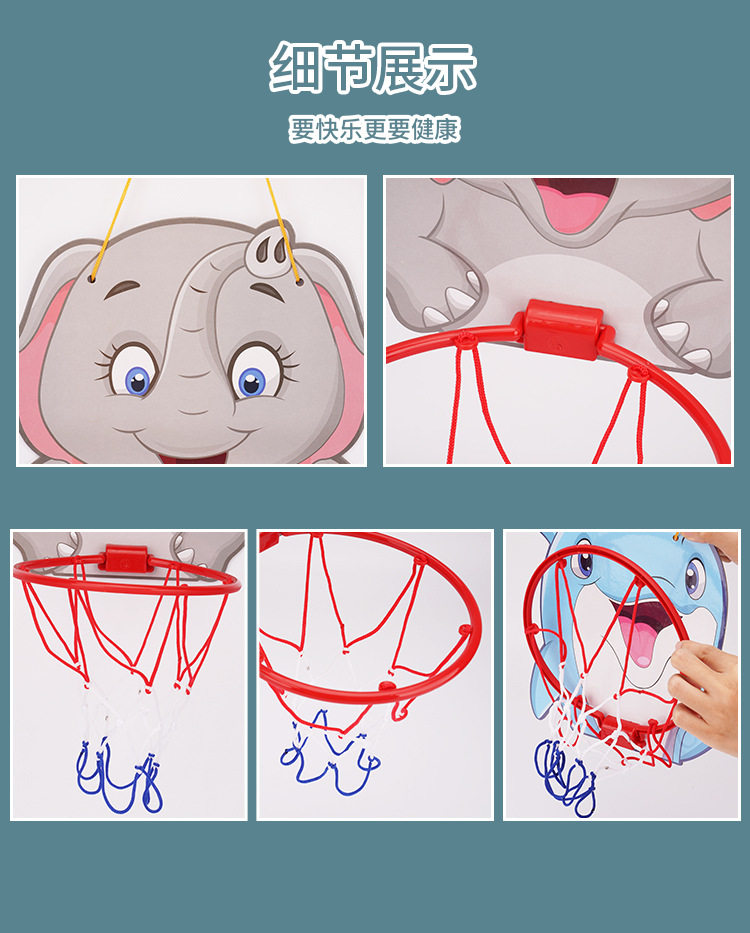 细节展示

要快乐更要健康